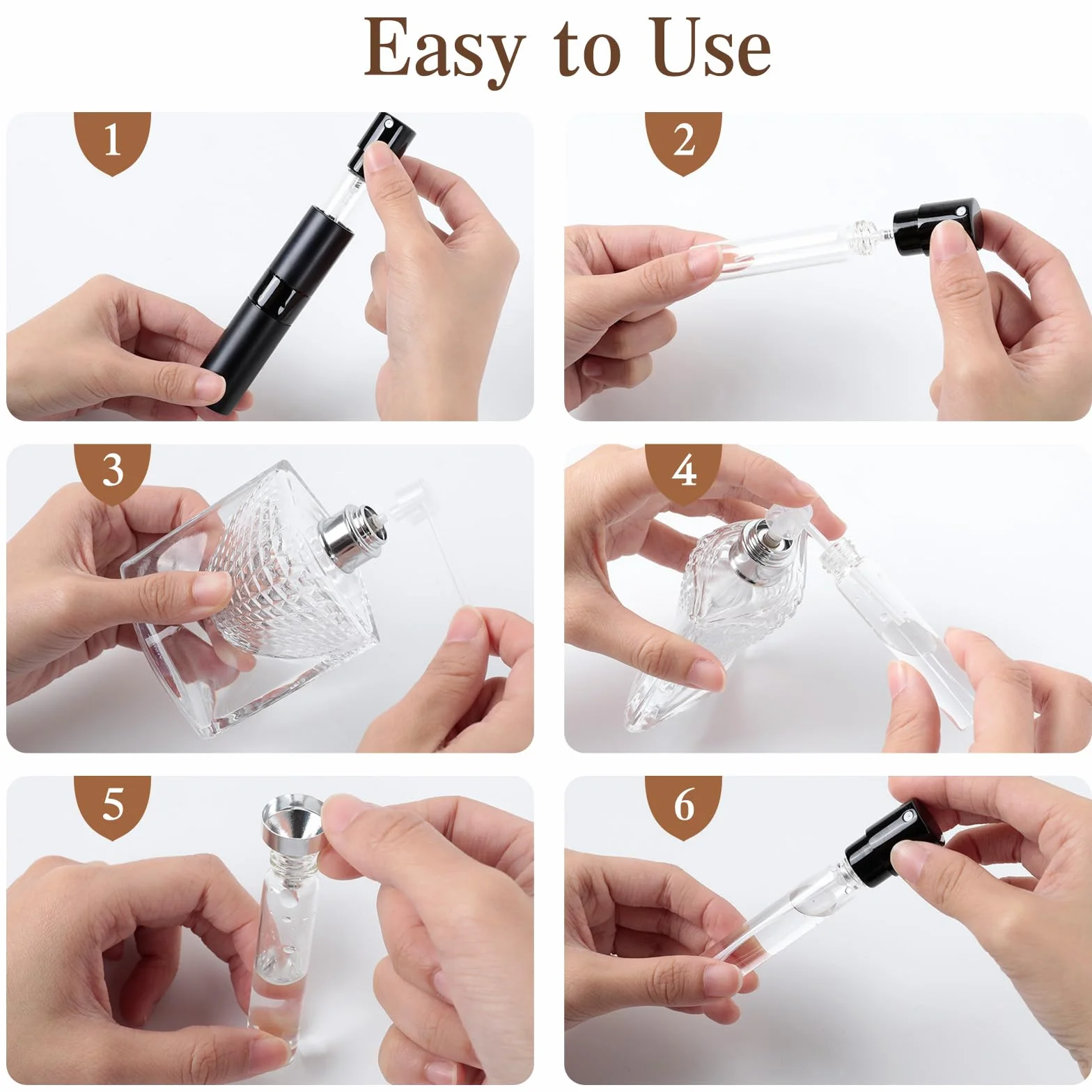 Easy to Use

1

2

3

4

5

6