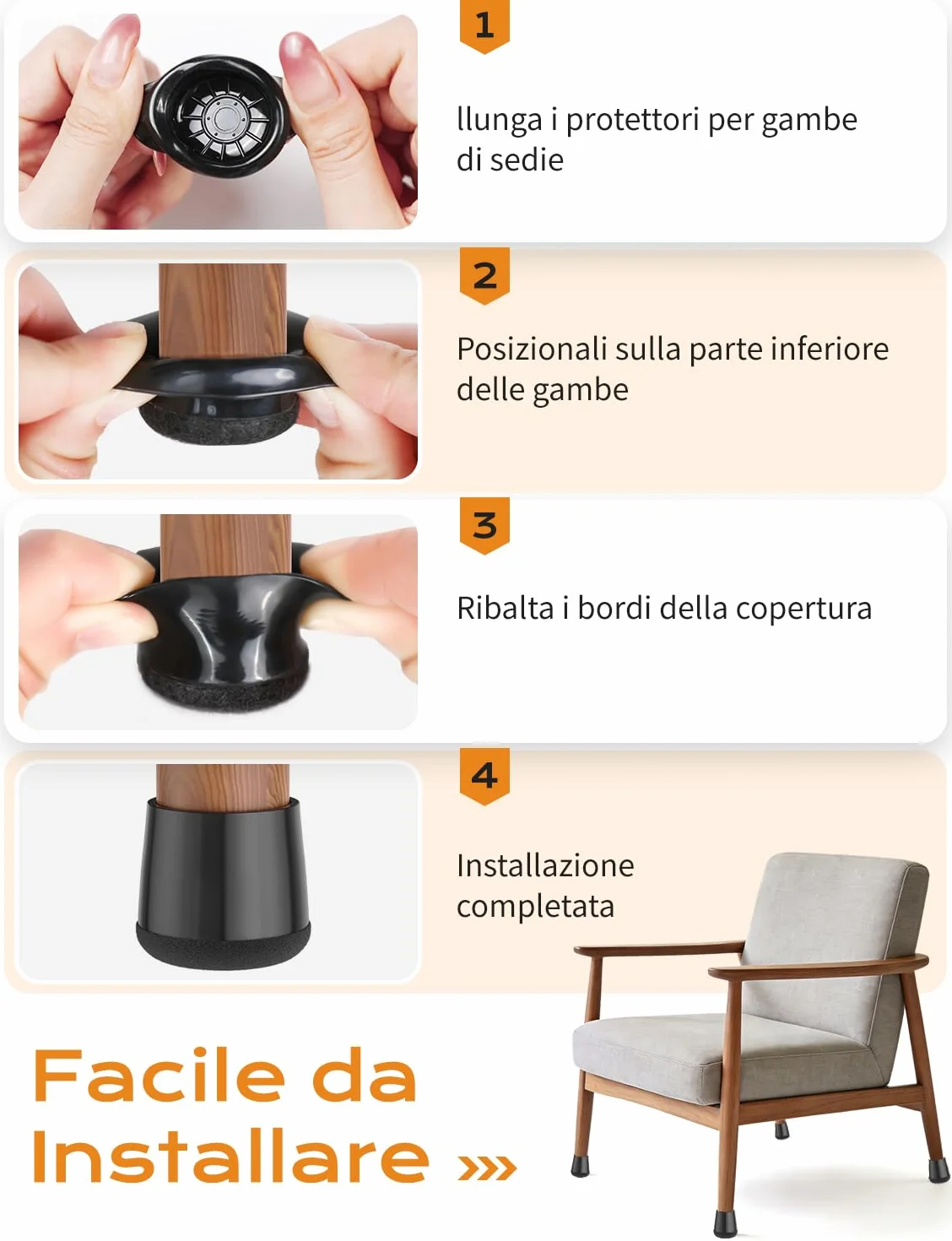 1

llunga i protettori per gambe di sedie

2

Posizionali sulla parte inferiore delle gambe

3

Ribalta i bordi della copertura

4

Installazione completata

Facile da Installare »»