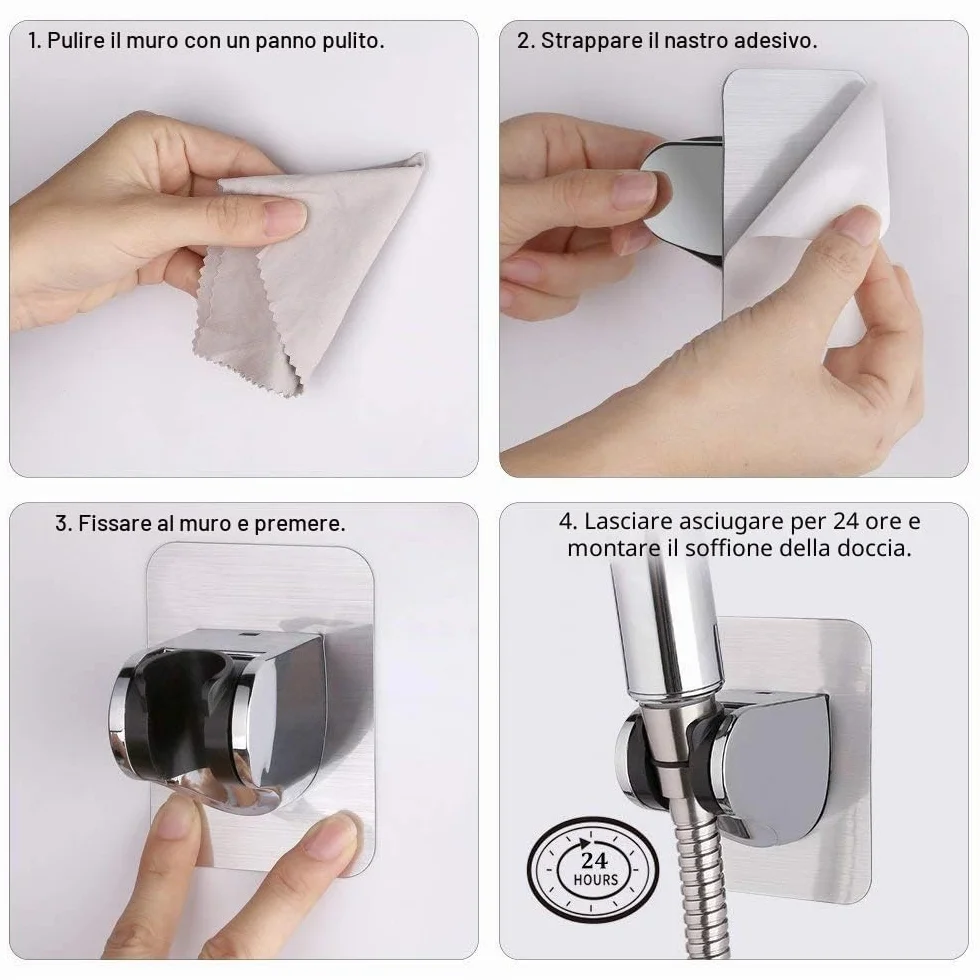 1. Pulire il muro con un panno pulito.

2. Strappare il nastro adesivo.

3. Fissare al muro e premere.

4. Lasciare asciugare per 24 ore e montare il soffione della doccia.

24 HOURS