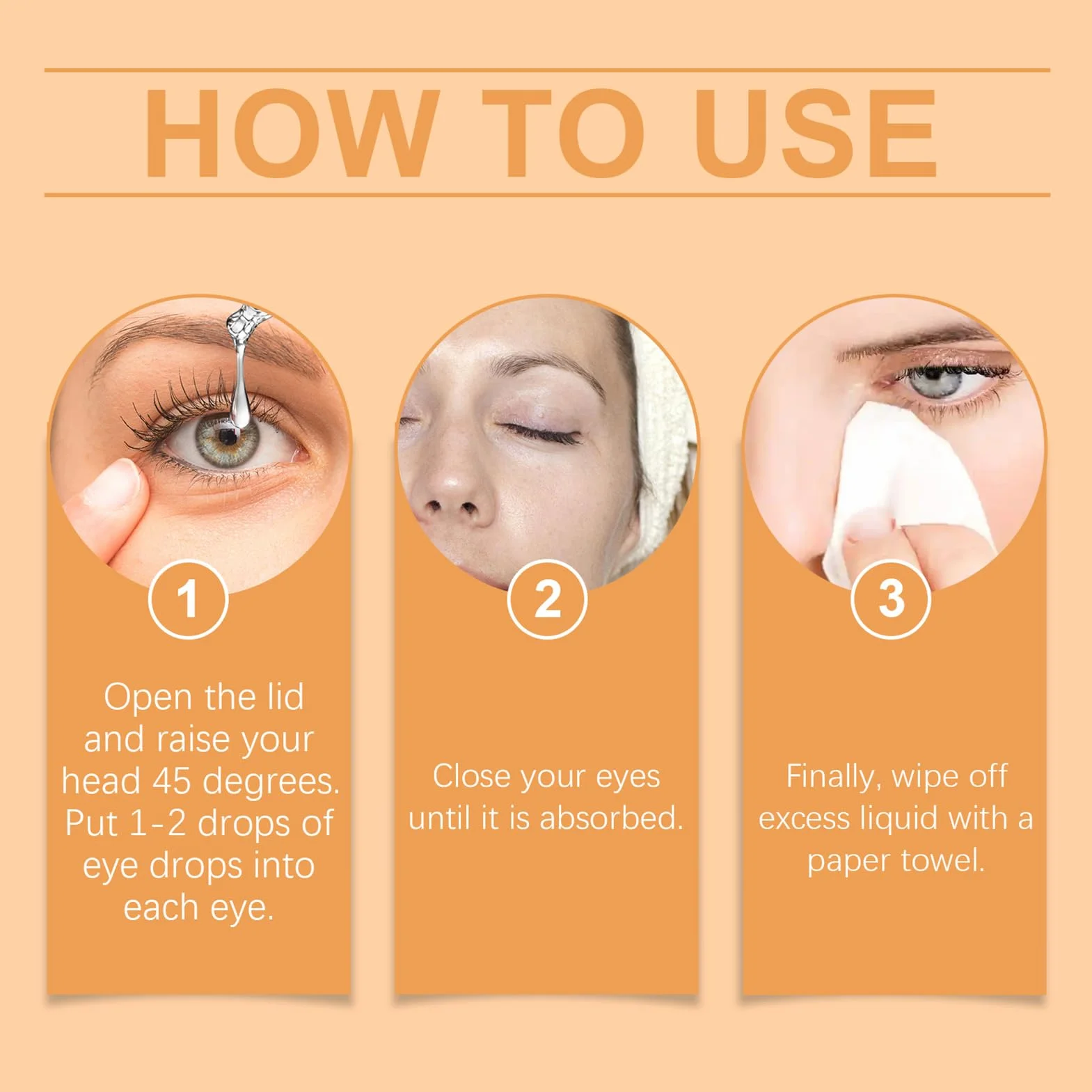 HOW TO USE

1

Open the lid and raise your head 45 degrees. Put 1-2 drops of eye drops into each eye.

2

Close your eyes until it is absorbed.

3

Finally, wipe off excess liquid with a paper towel.