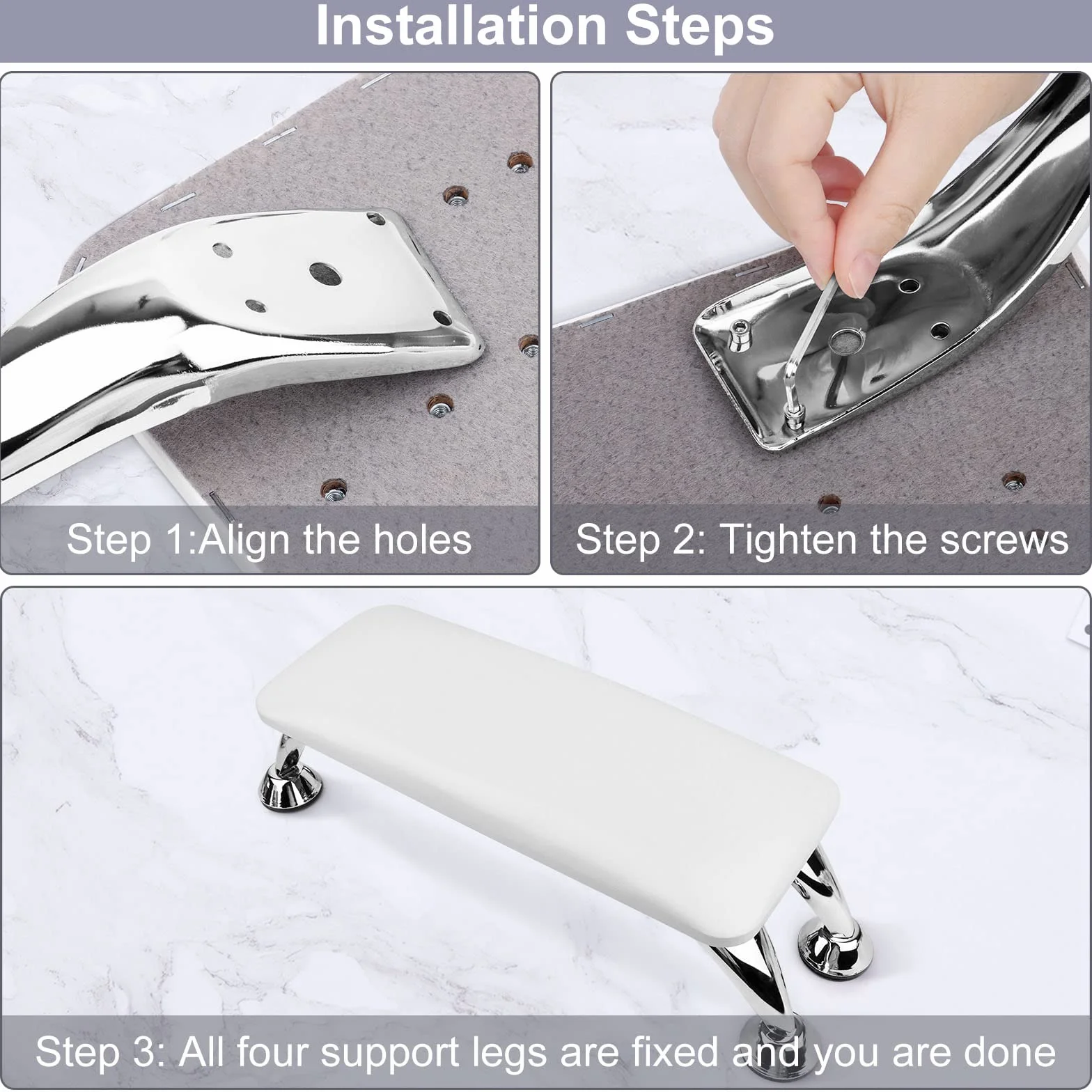 Installation Steps

Step 1:Align the holes

Step 2: Tighten the screws

Step 3: All four support legs are fixed and you are done