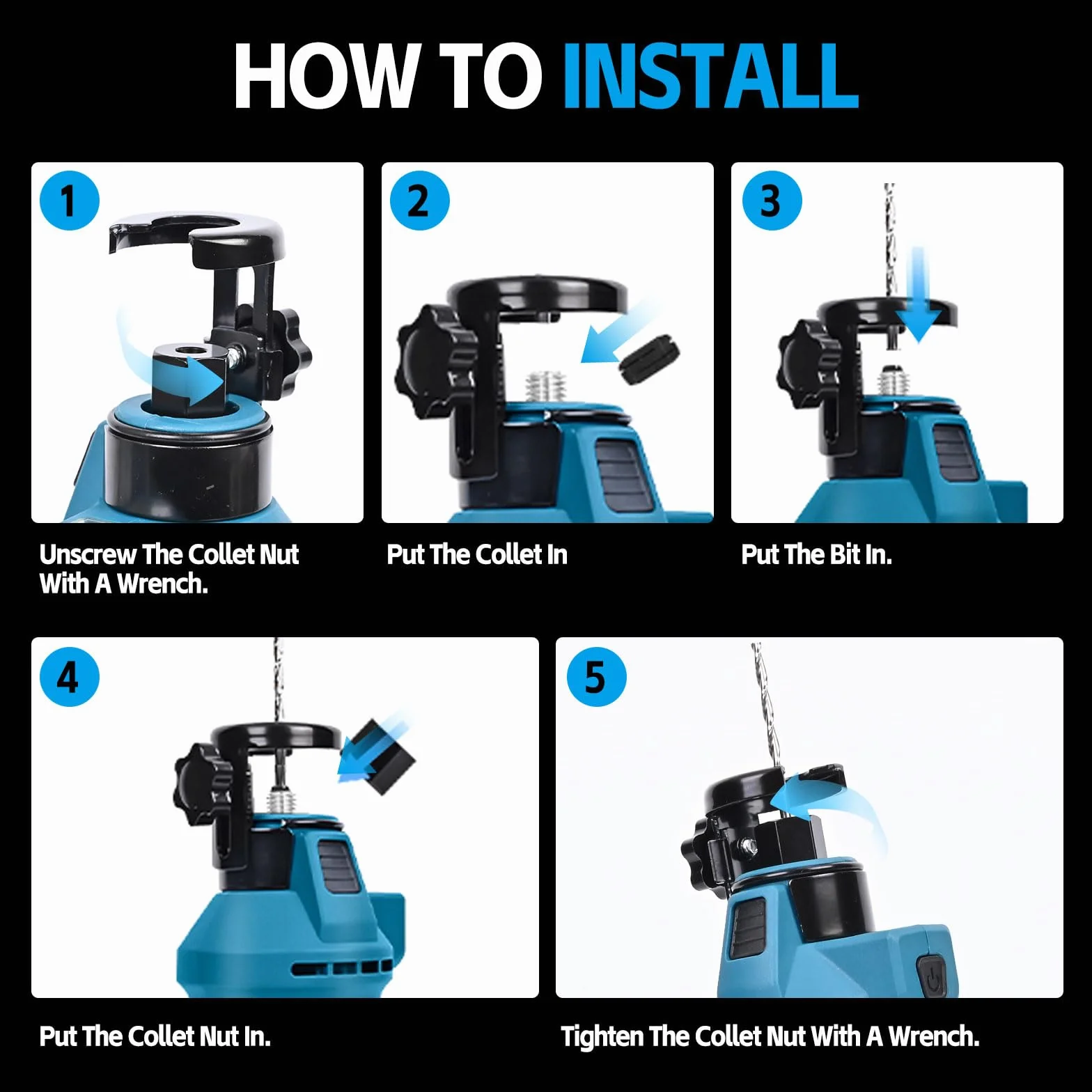 HOW TO INSTALL

1

Unscrew The Collet Nut With A Wrench.

2

Put The Collet In

3

Put The Bit In.

4

Put The Collet Nut In.

5

Tighten The Collet Nut With A Wrench.