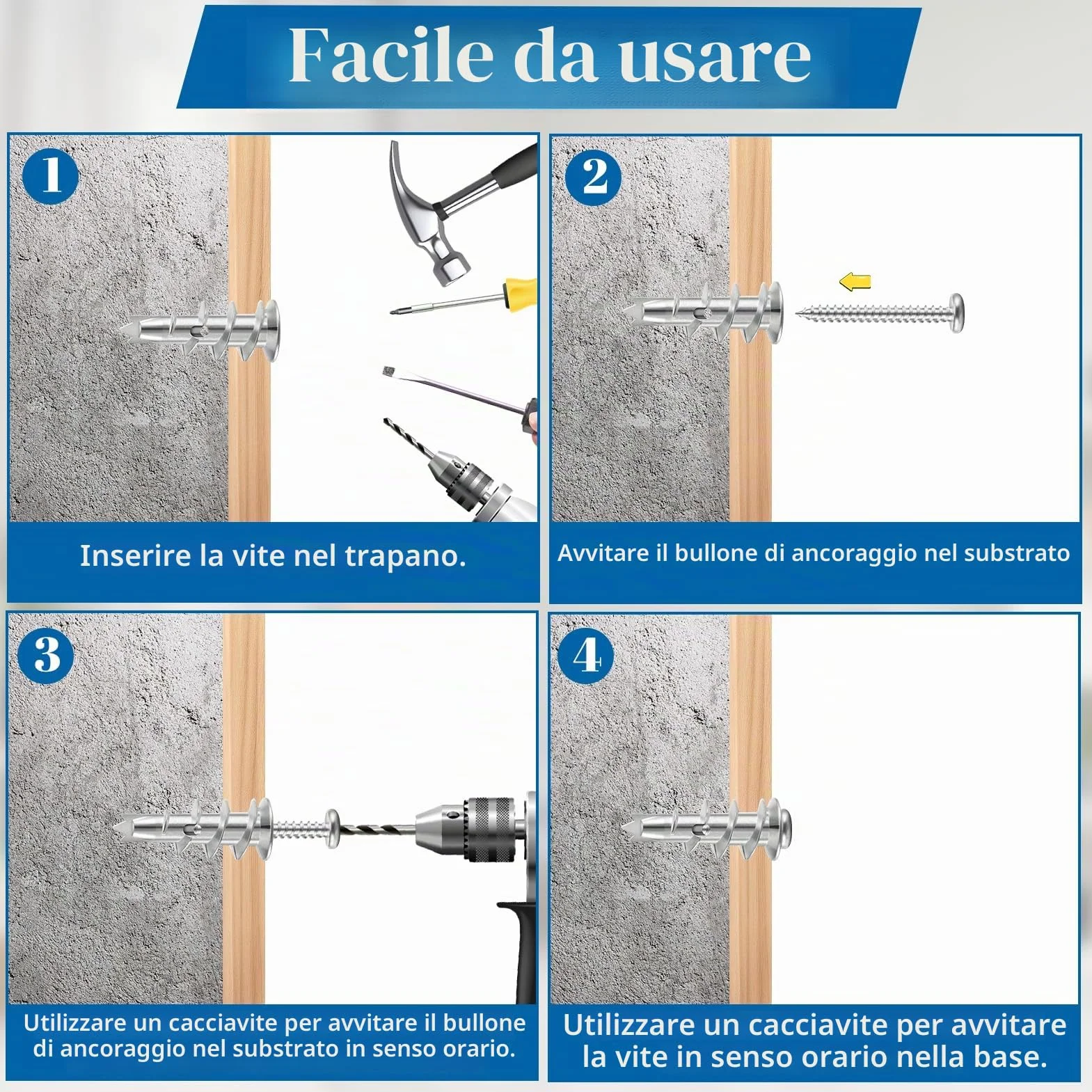 Facile da usare

1

Inserire la vite nel trapano.

2

Avvitare il bullone di ancoraggio nel substrato

3

Utilizzare un cacciavite per avvitare il bullone di ancoraggio nel substrato in senso orario.

4

Utilizzare un cacciavite per avvitare la vite in senso orario nella base.