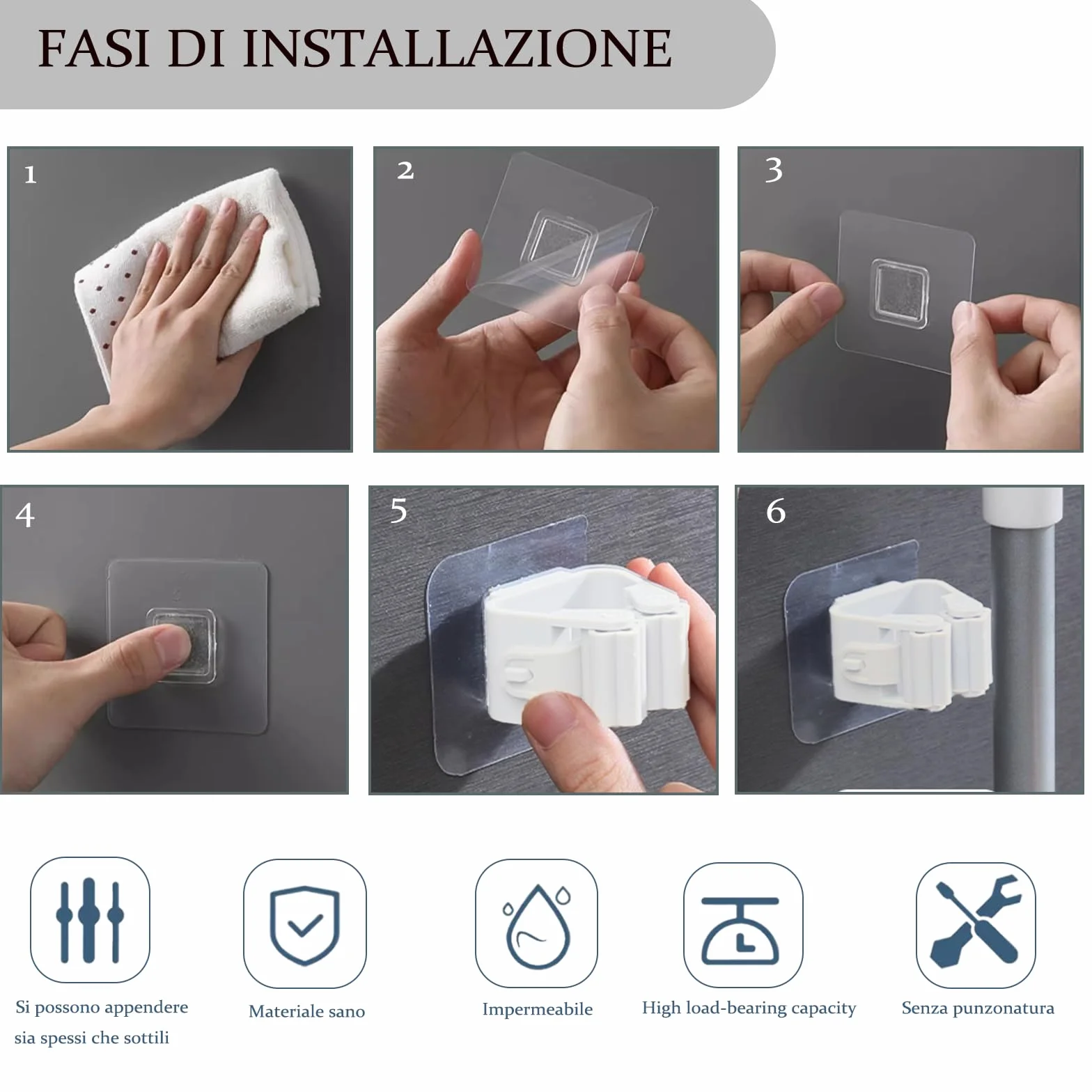 FASI DI INSTALLAZIONE

1

2

3

4

5

6

Si possono appendere sia spessi che sottili

Materiale sano

Impermeabile

High load-bearing capacity

Senza punzonatura