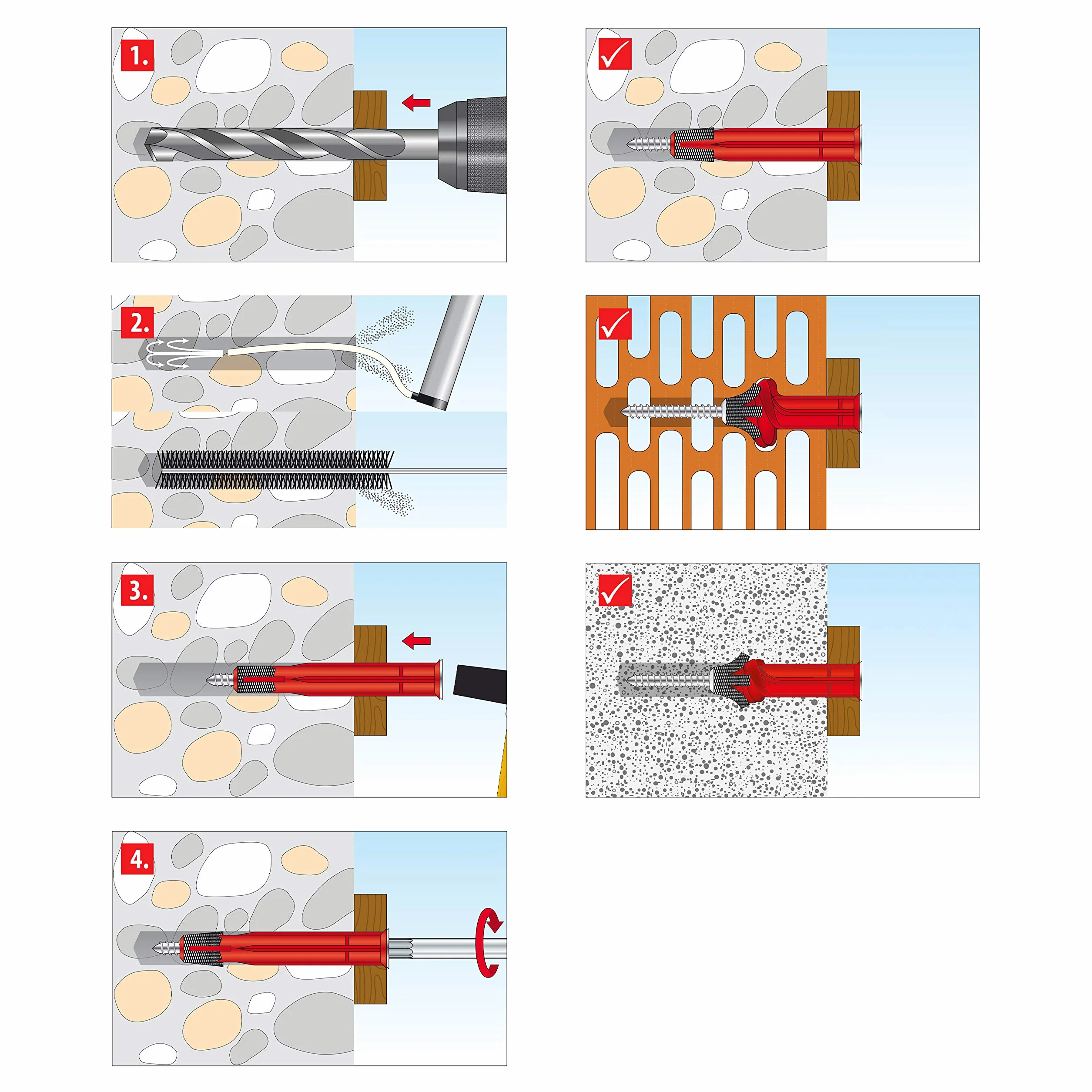 1.

2.

3.

4.