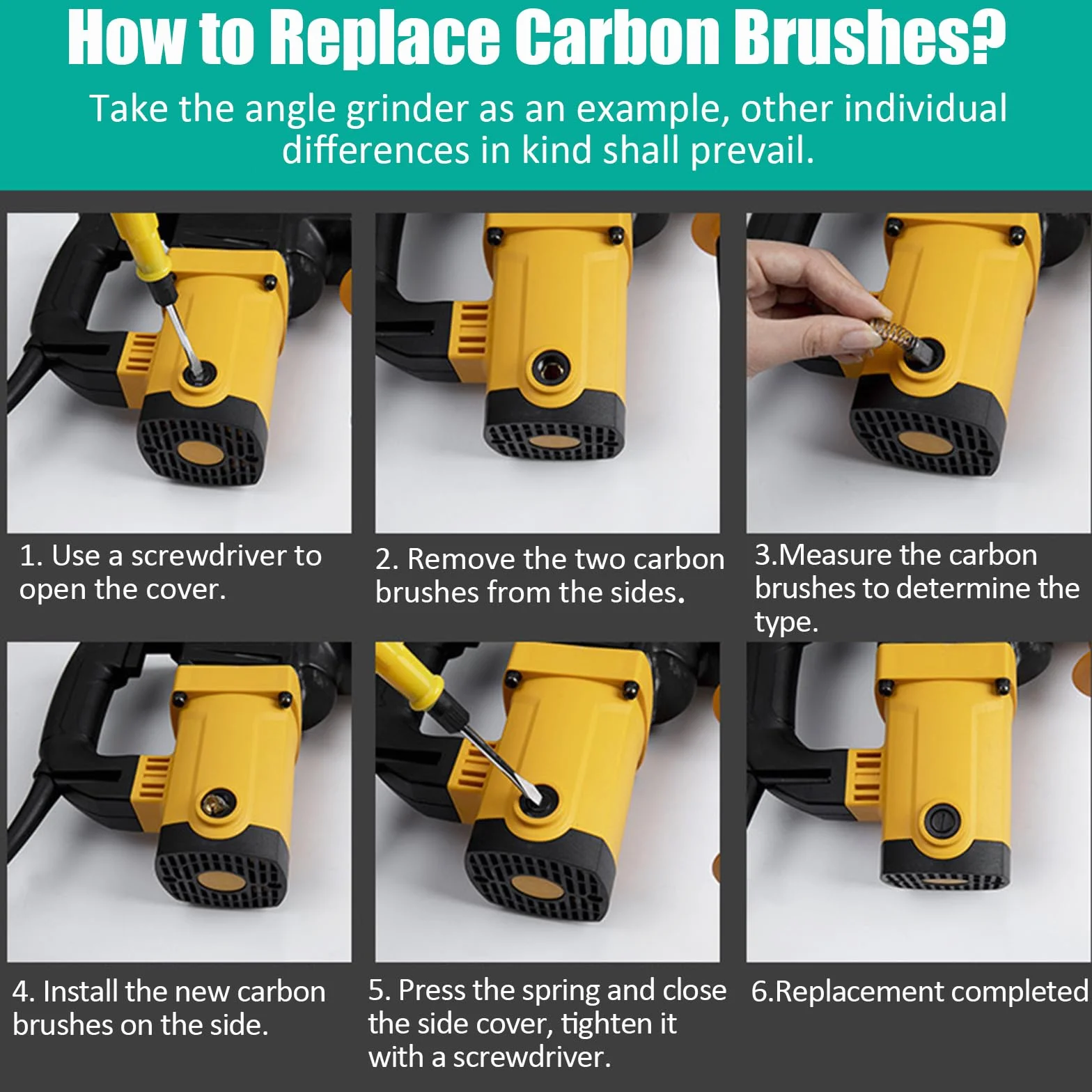 How to Replace Carbon Brushes?

Take the angle grinder as an example, other individual differences in kind shall prevail.

1. Use a screwdriver to open the cover.

2. Remove the two carbon brushes from the sides.

3.Measure the carbon brushes to determine the type.

4. Install the new carbon brushes on the side.

5. Press the spring and close the side cover, tighten it with a screwdriver.

6.Replacement completed