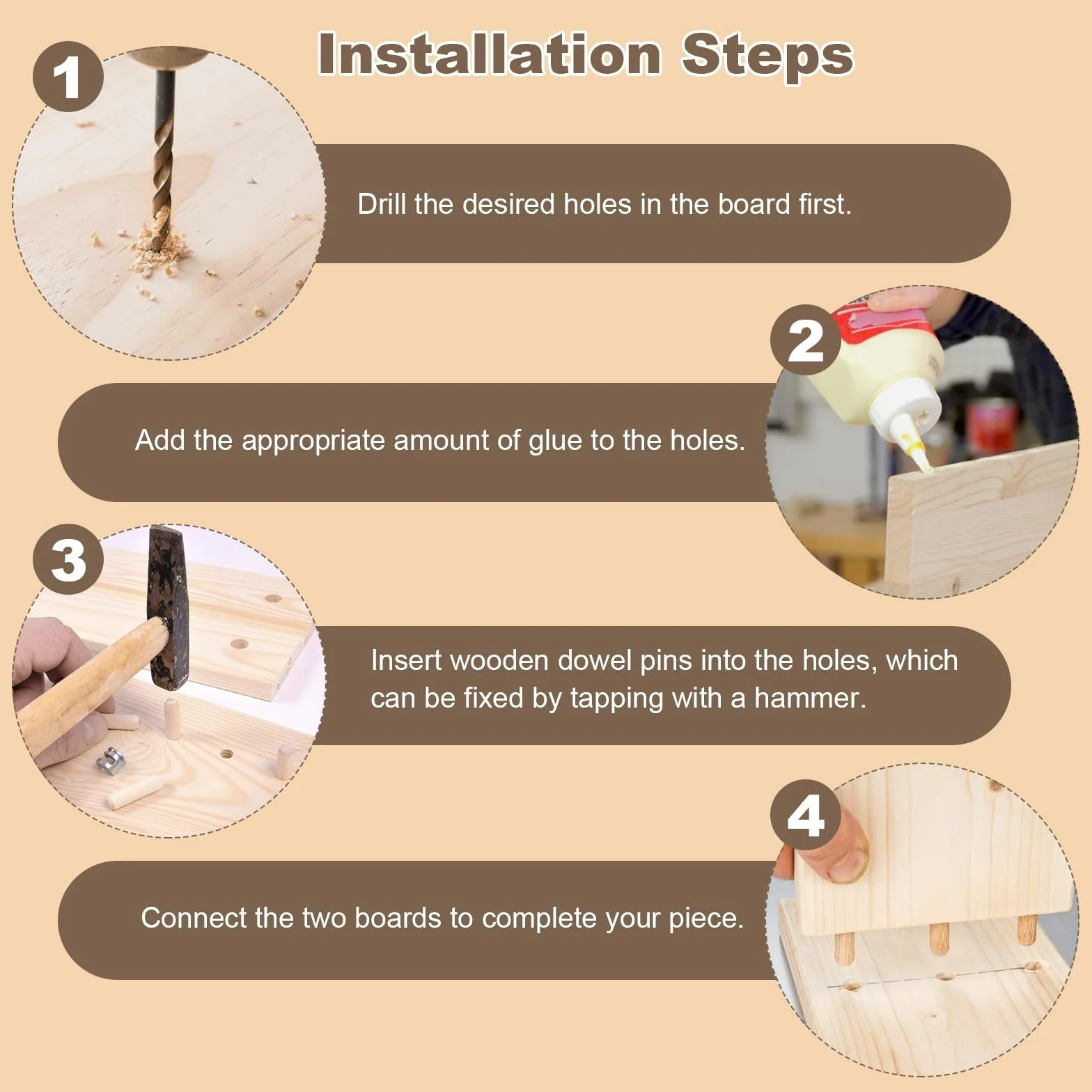 Installation Steps

1

Drill the desired holes in the board first.

2

Add the appropriate amount of glue to the holes.

3

Insert wooden dowel pins into the holes, which can be fixed by tapping with a hammer.

4

Connect the two boards to complete your piece.