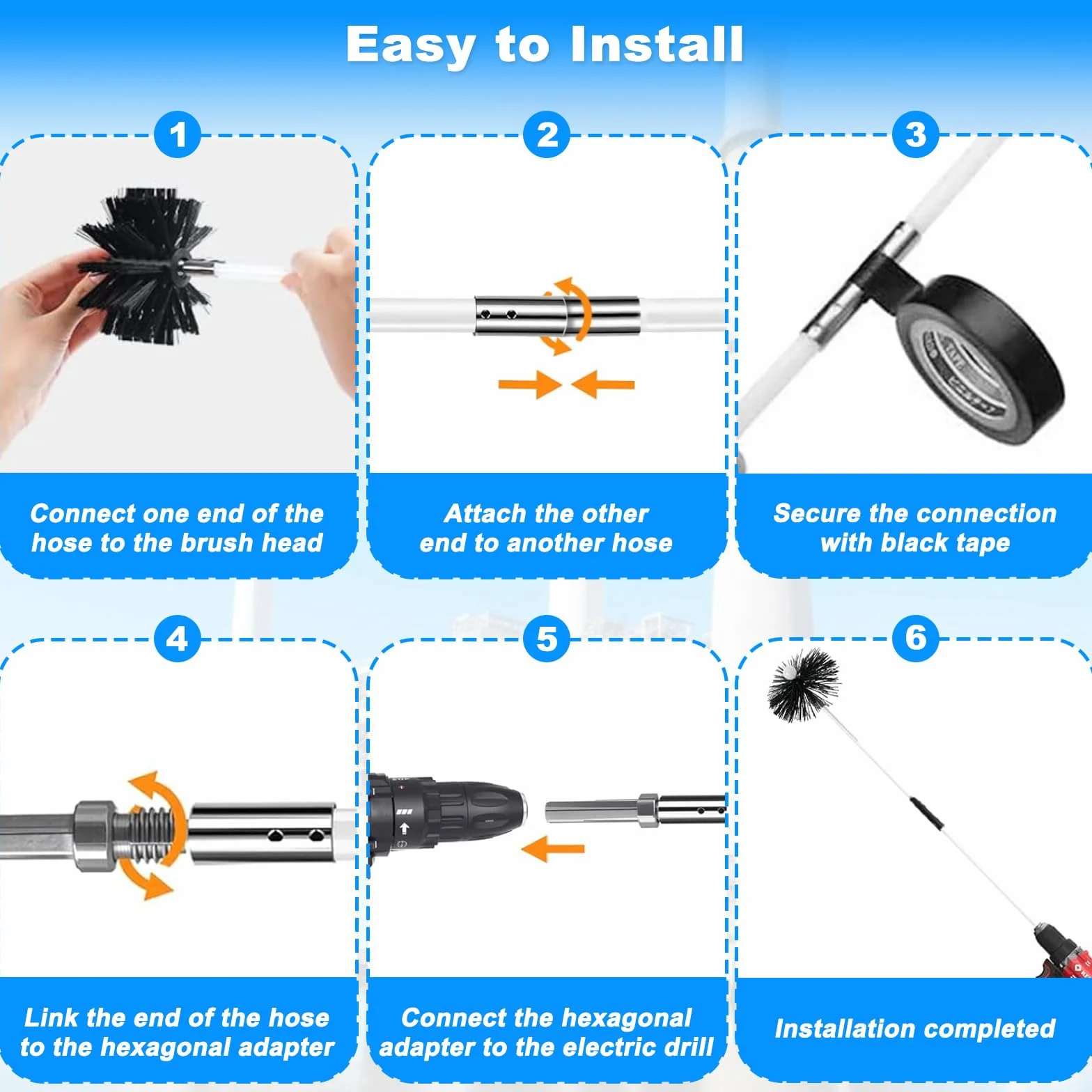 Easy to Install

1

Connect one end of the hose to the brush head

2

Attach the other end to another hose

3

Secure the connection with black tape

4

Link the end of the hose to the hexagonal adapter

5

Connect the hexagonal adapter to the electric drill

6

Installation completed