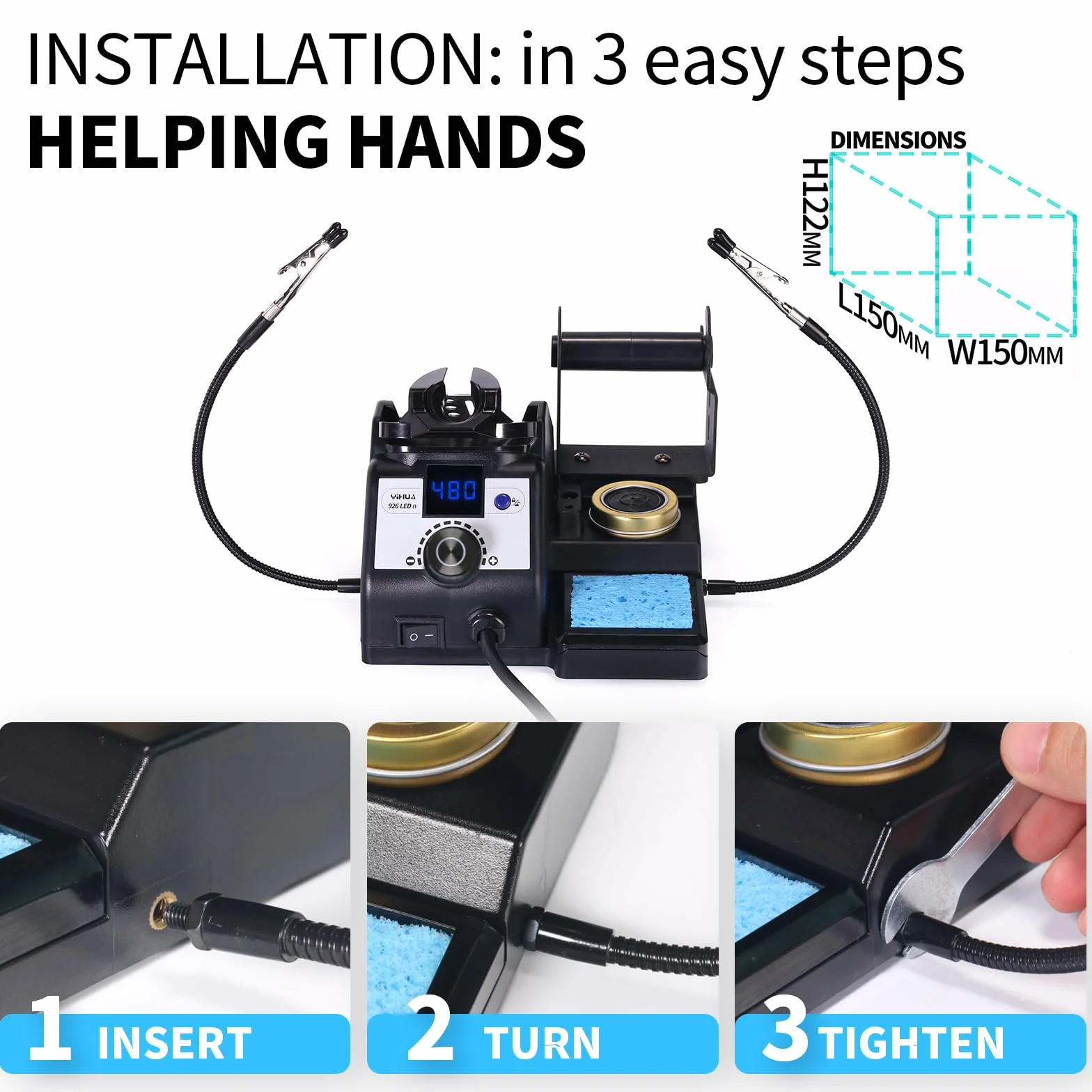 INSTALLATION: in 3 easy steps
HELPING HANDS

DIMENSIONS
H122MM
L150MM
W150MM

YIHUA
926 LED IV
480

1 INSERT
2 TURN
3 TIGHTEN