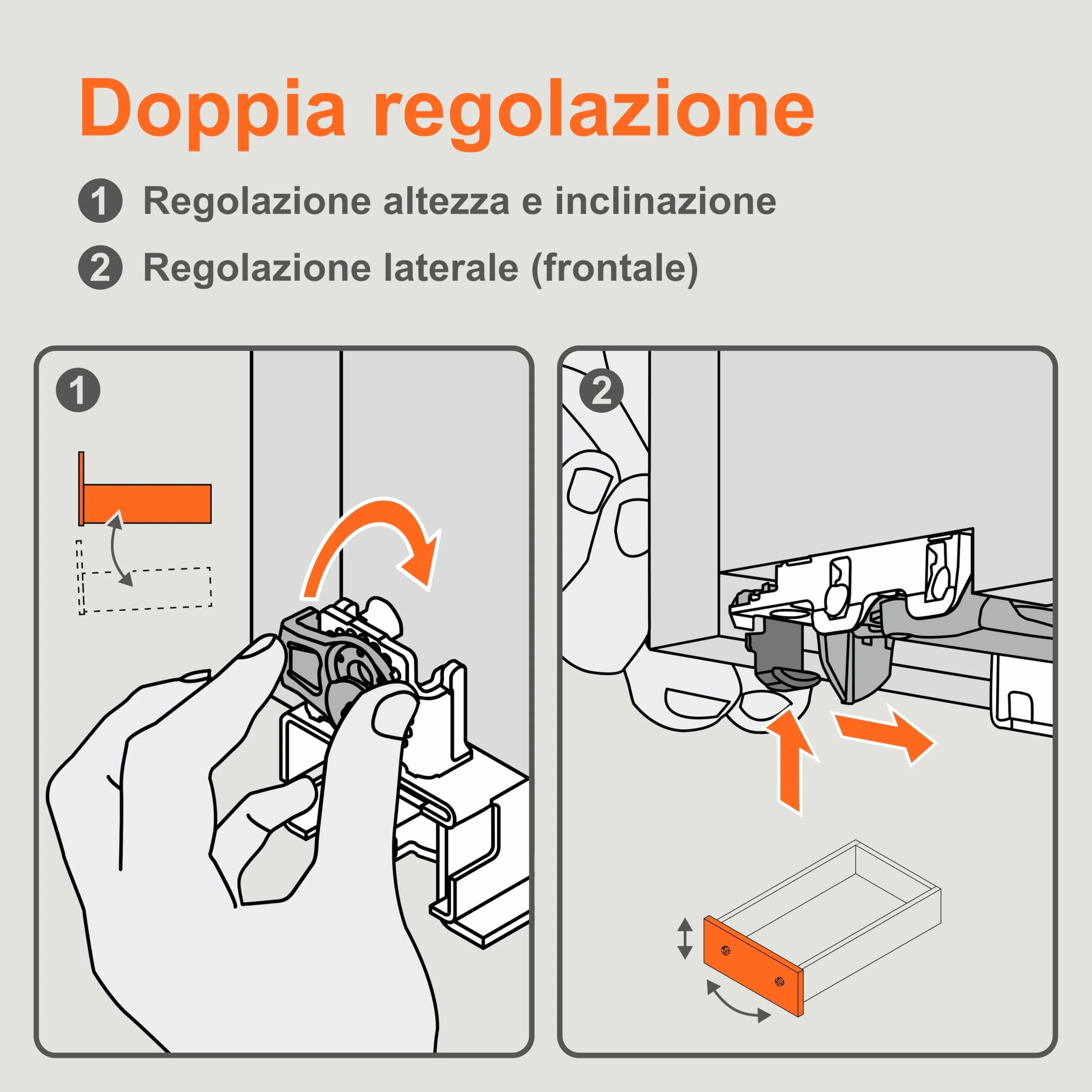 Doppia regolazione

1 Regolazione altezza e inclinazione

2 Regolazione laterale (frontale)

1

2