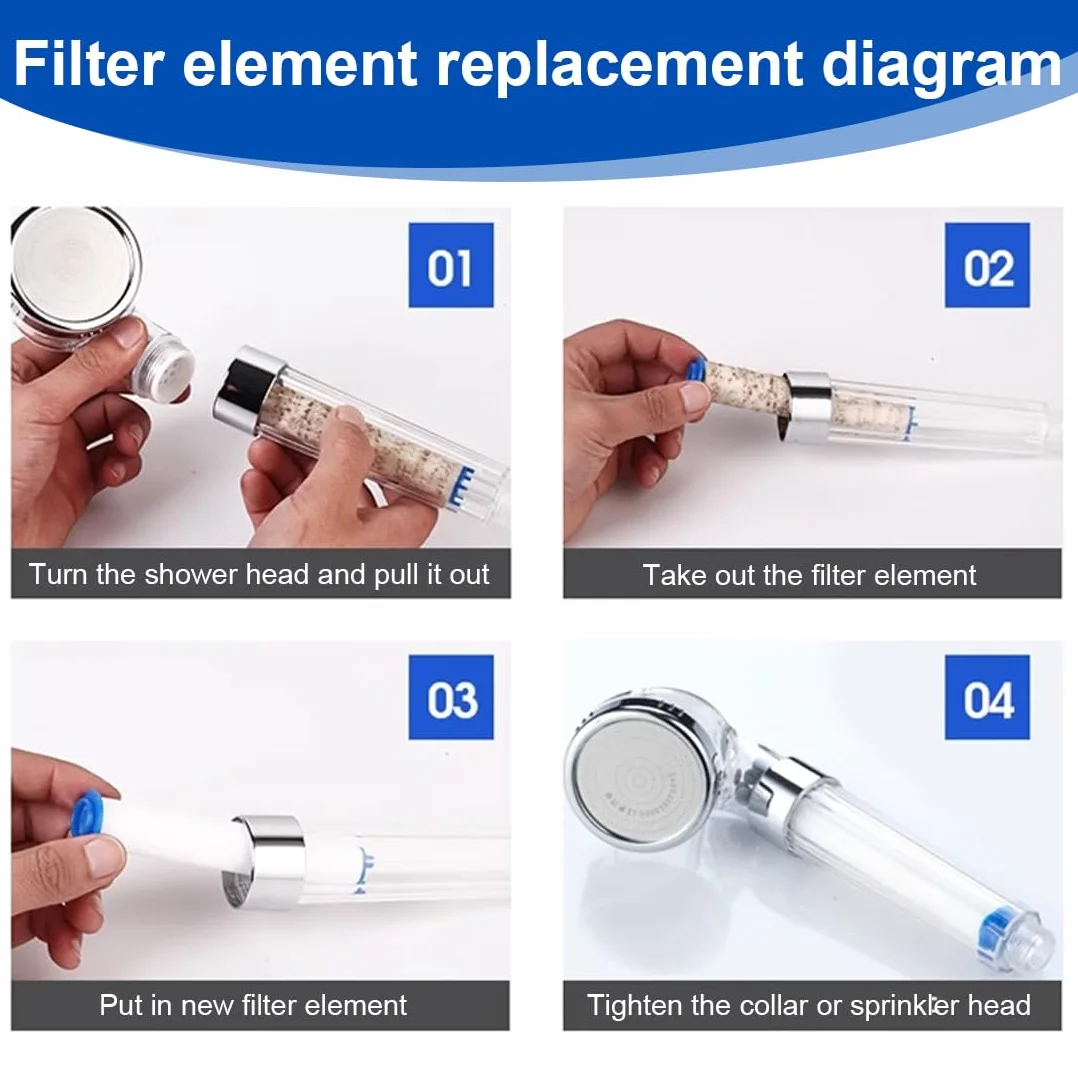 Filter element replacement diagram

01

Turn the shower head and pull it out

02

Take out the filter element

03

Put in new filter element

04

Tighten the collar or sprinkler head