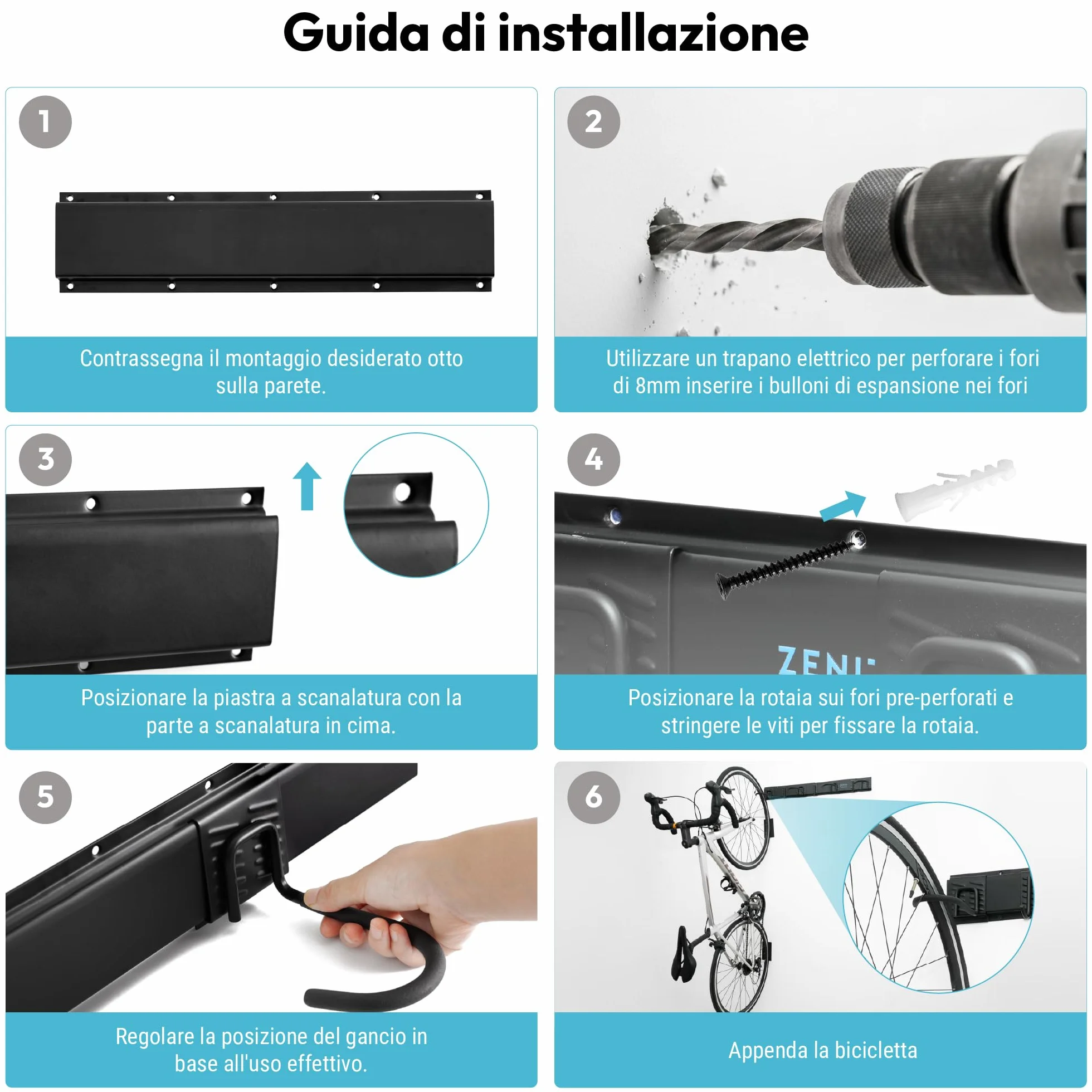 Guida di installazione

1

Contrassegna il montaggio desiderato otto sulla parete.

2

Utilizzare un trapano elettrico per perforare i fori di 8mm inserire i bulloni di espansione nei fori

3

Posizionare la piastra a scanalatura con la parte a scanalatura in cima.

4

ZENI

Posizionare la rotaia sui fori pre-perforati e stringere le viti per fissare la rotaia.

5

Regolare la posizione del gancio in base all'uso effettivo.

6

Appenda la bicicletta