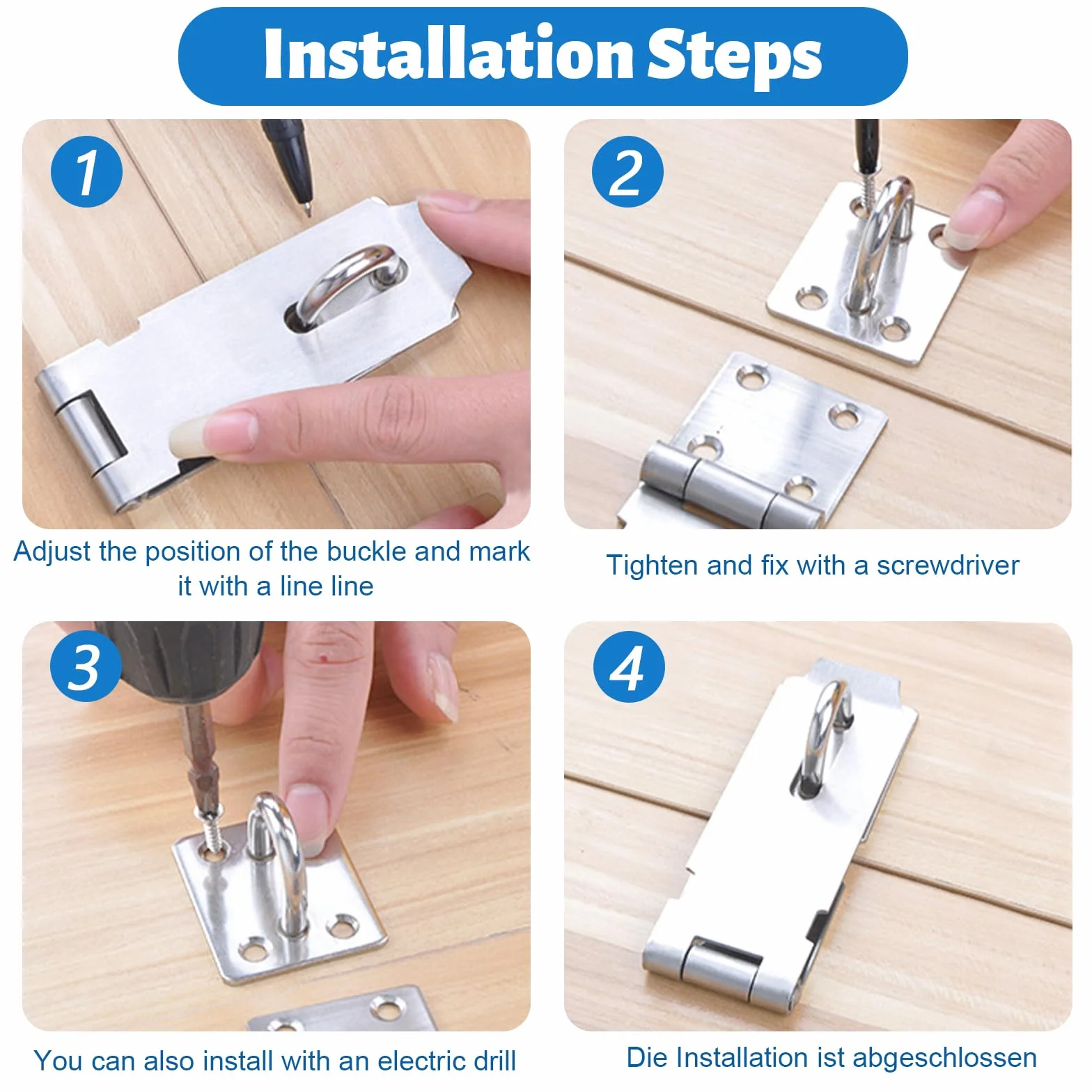 Installation Steps

1

Adjust the position of the buckle and mark it with a line line

2

Tighten and fix with a screwdriver

3

You can also install with an electric drill

4

Die Installation ist abgeschlossen