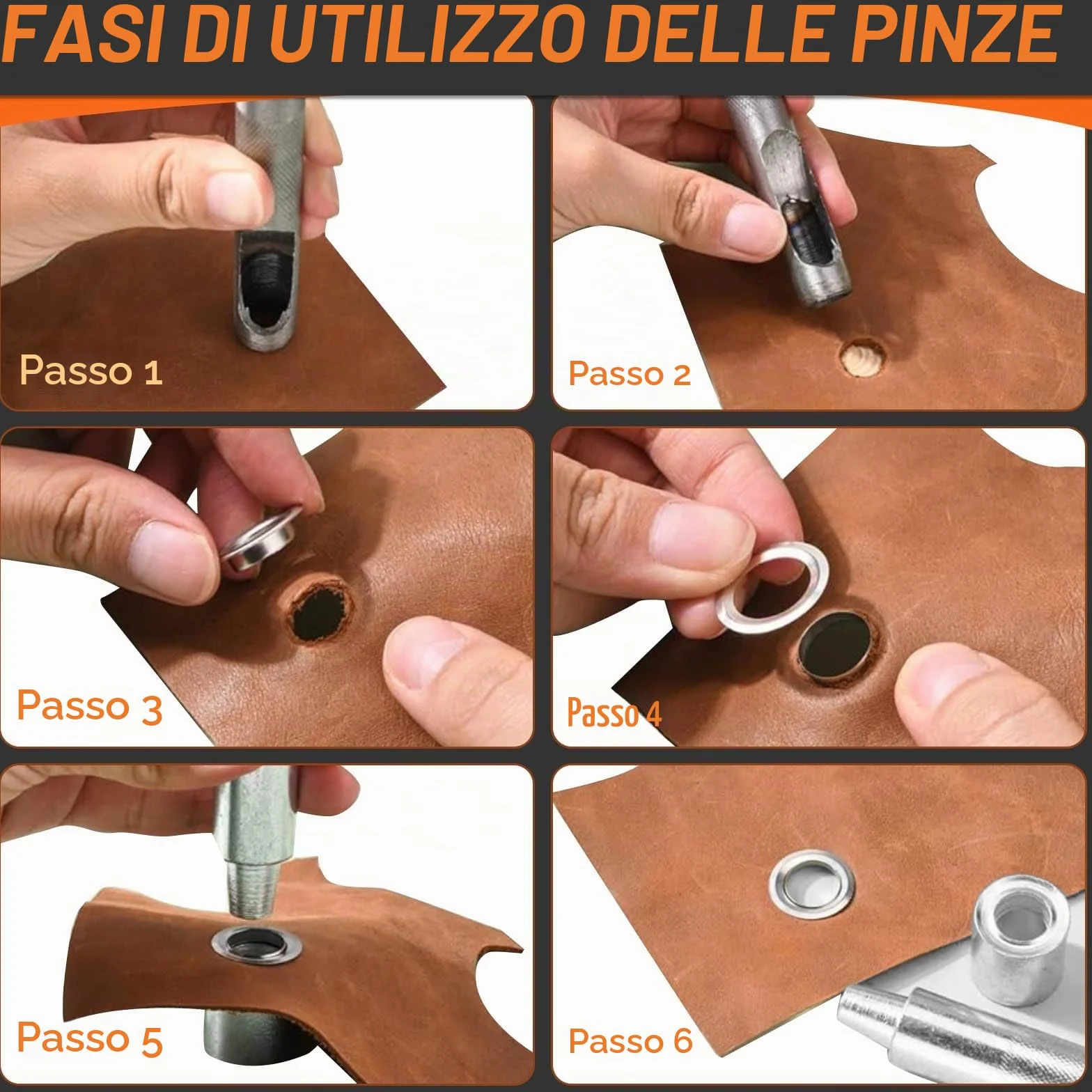 FASI DI UTILIZZO DELLE PINZE

Passo 1

Passo 2

Passo 3

Passo 4

Passo 5

Passo 6