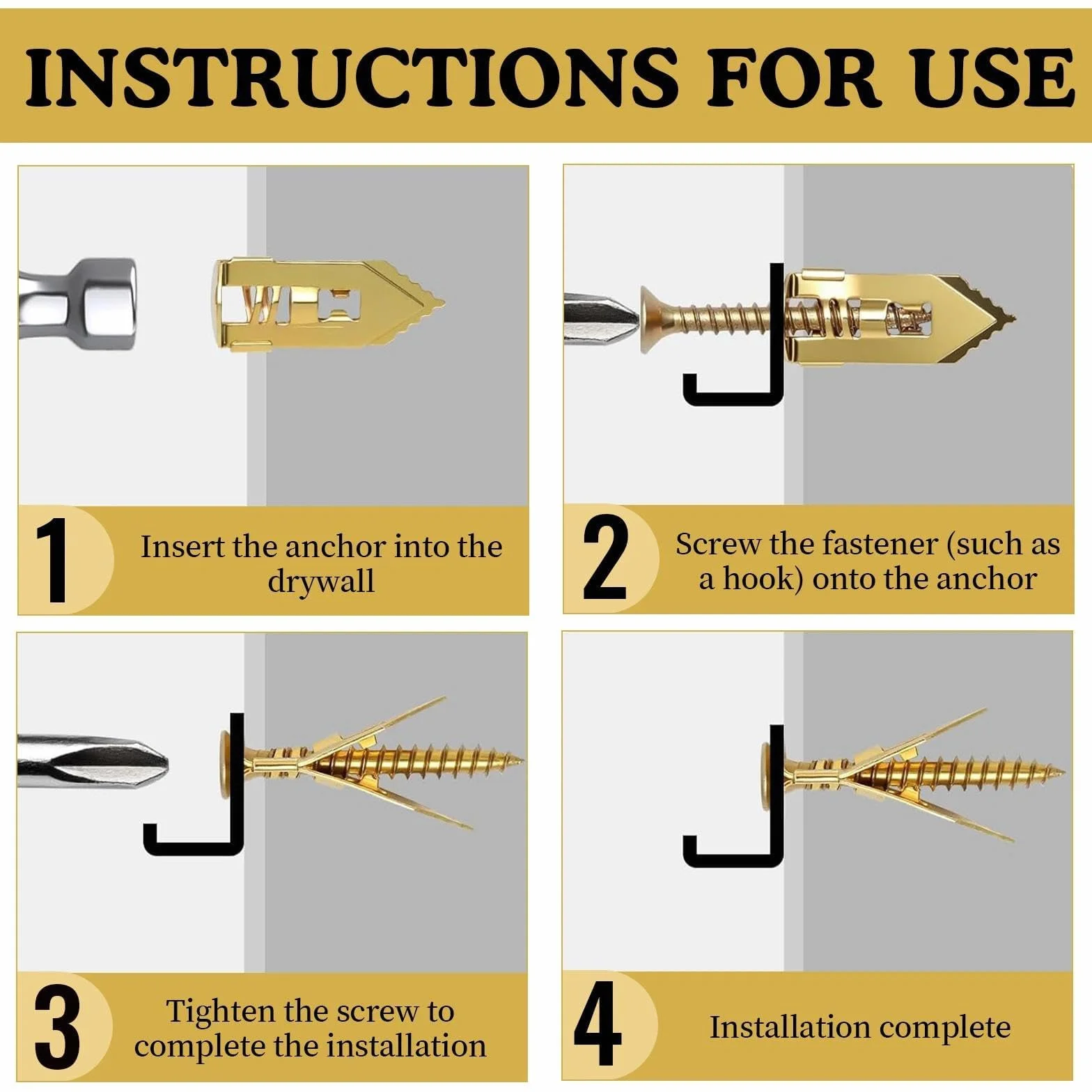 INSTRUCTIONS FOR USE

1 Insert the anchor into the drywall

2 Screw the fastener (such as a hook) onto the anchor

3 Tighten the screw to complete the installation

4 Installation complete