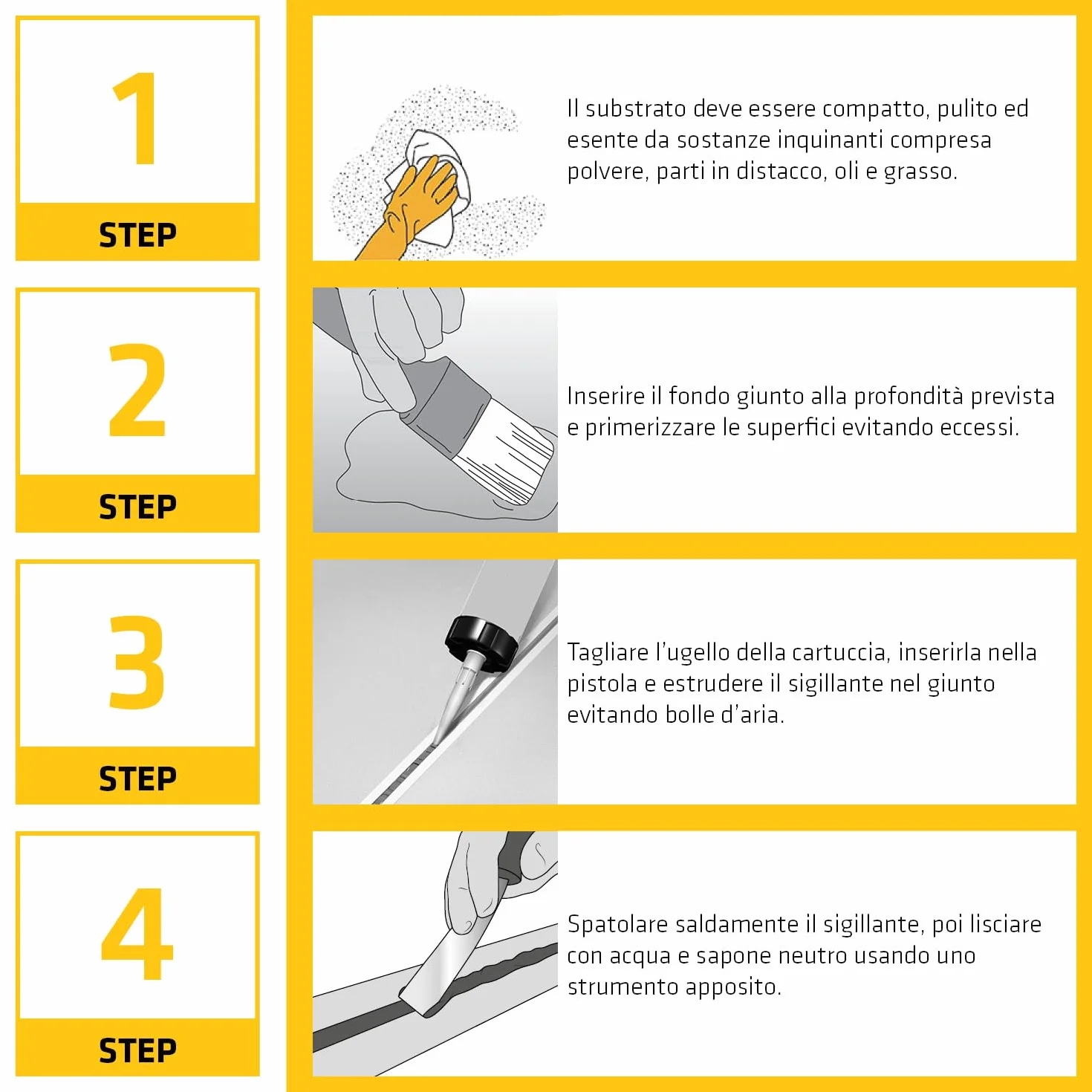 1
STEP

Il substrato deve essere compatto, pulito ed esente da sostanze inquinanti compresa polvere, parti in distacco, oli e grasso.

2
STEP

Inserire il fondo giunto alla profondità prevista e primerizzare le superfici evitando eccessi.

3
STEP

Tagliare l'ugello della cartuccia, inserirla nella pistola e estrudere il sigillante nel giunto evitando bolle d'aria.

4
STEP

Spatolare saldamente il sigillante, poi lisciare con acqua e sapone neutro usando uno strumento apposito.