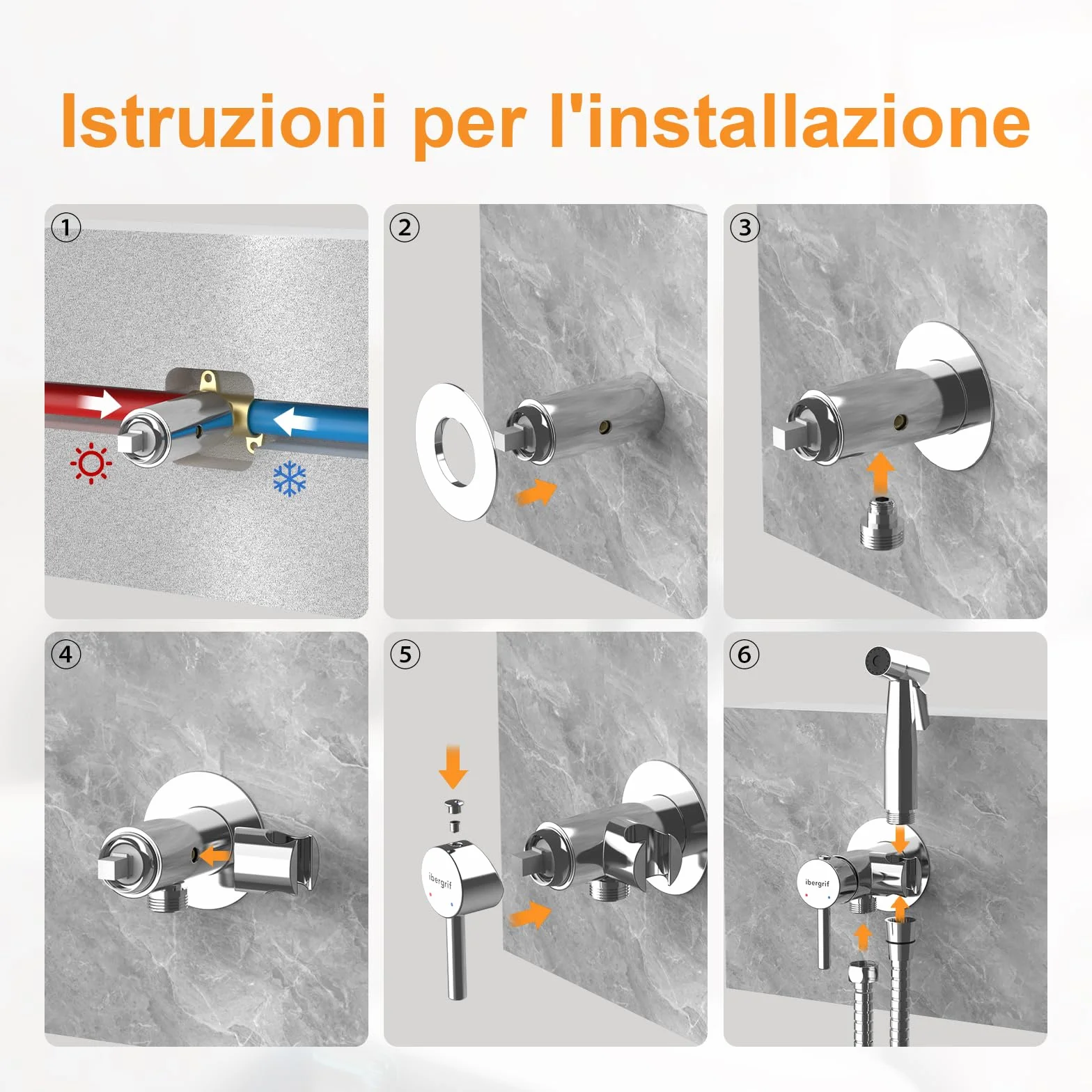 Istruzioni per l'installazione

①

②

③

④

⑤

ibergrif

⑥

ibergrif