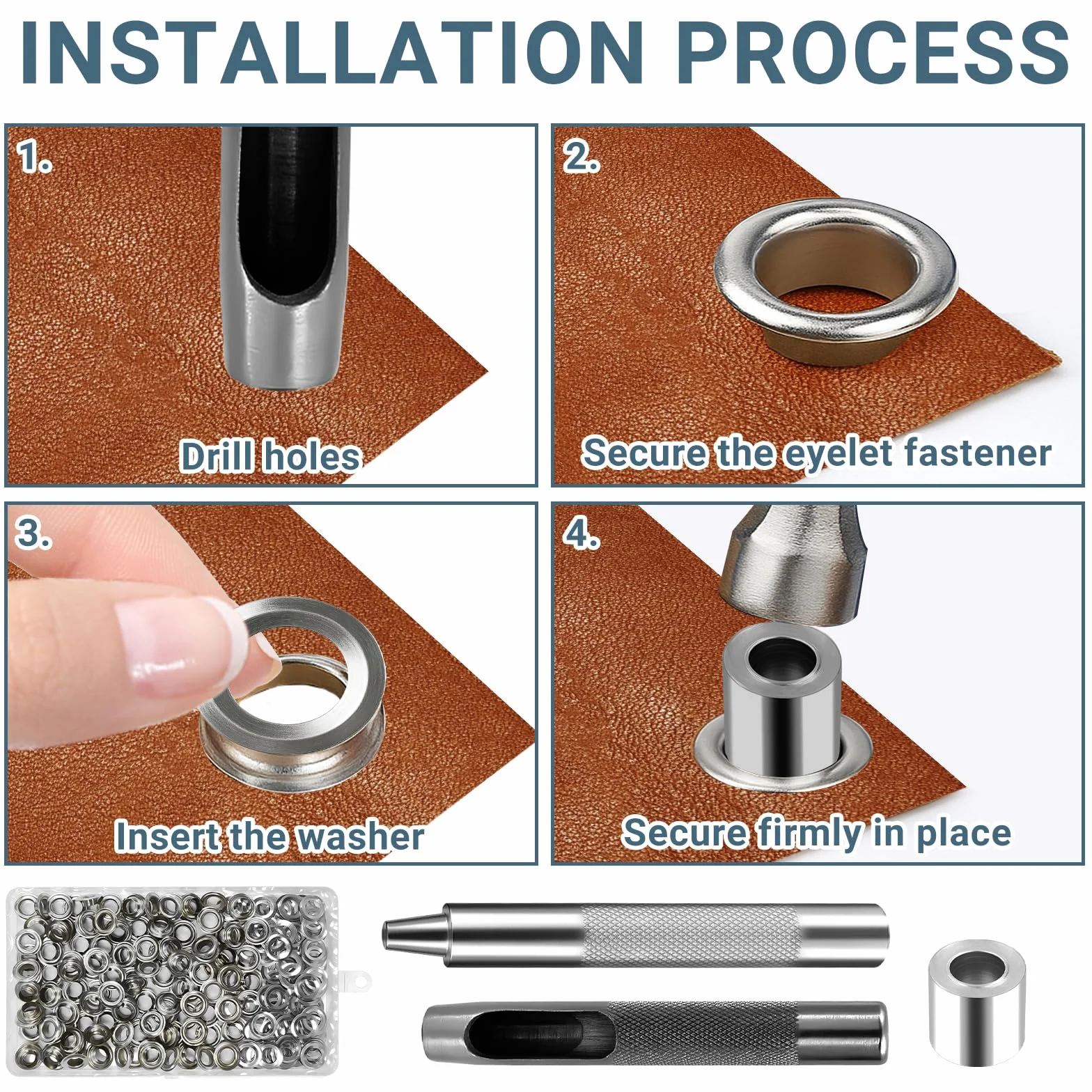 INSTALLATION PROCESS

1.

Drill holes

2.

Secure the eyelet fastener

3.

Insert the washer

4.

Secure firmly in place