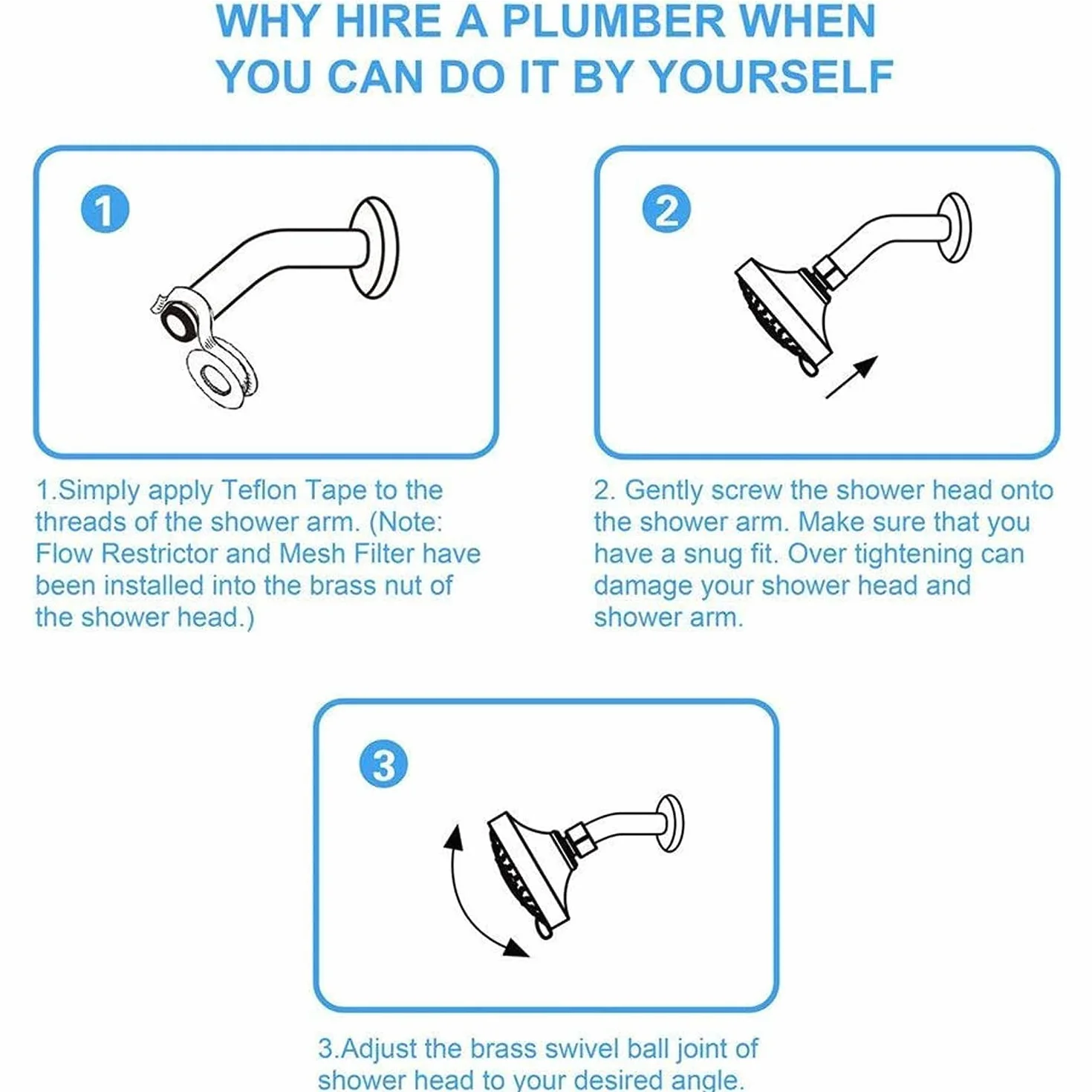 WHY HIRE A PLUMBER WHEN YOU CAN DO IT BY YOURSELF

1

1.Simply apply Teflon Tape to the threads of the shower arm. (Note: Flow Restrictor and Mesh Filter have been installed into the brass nut of the shower head.)

2

2. Gently screw the shower head onto the shower arm. Make sure that you have a snug fit. Over tightening can damage your shower head and shower arm.

3

3.Adjust the brass swivel ball joint of shower head to your desired angle.