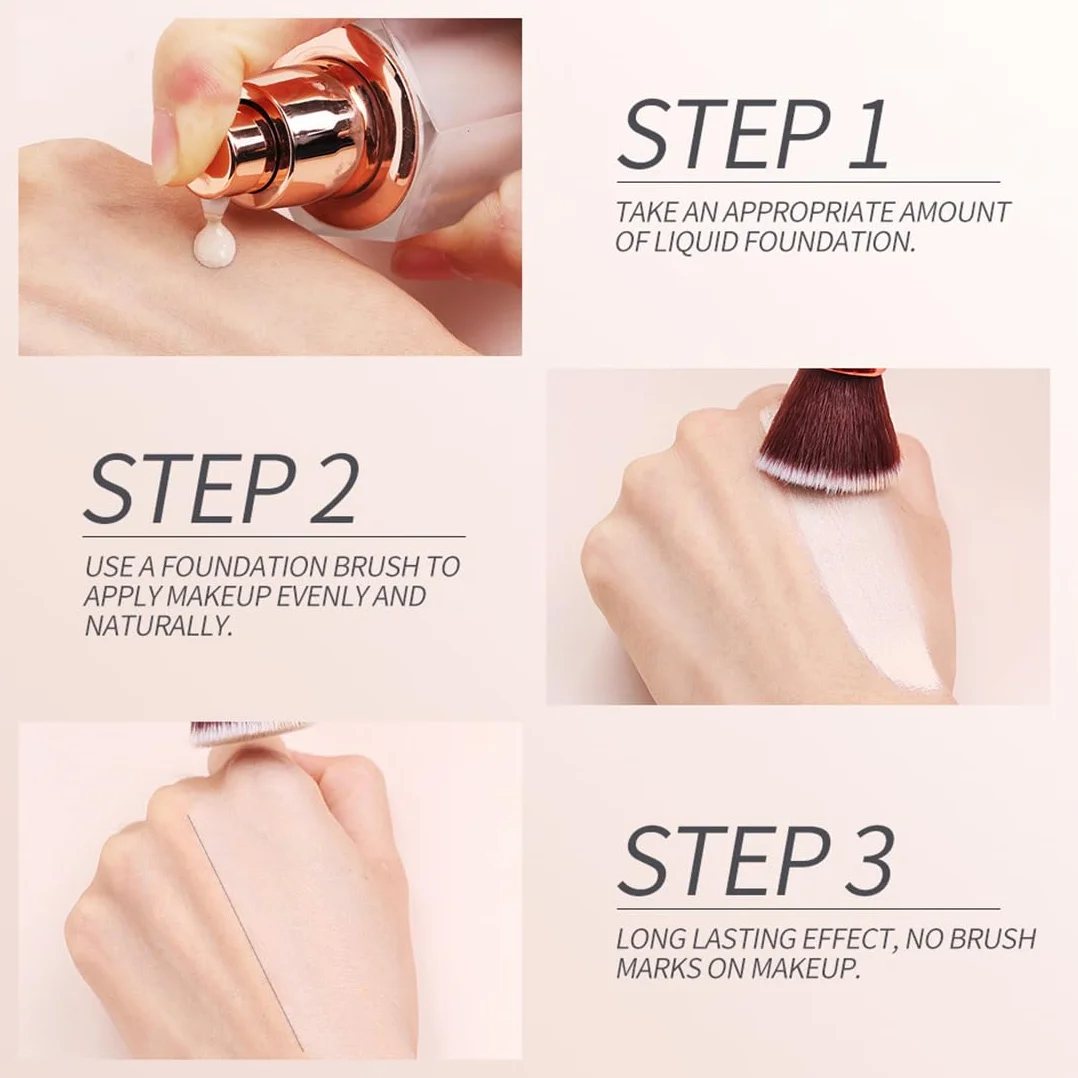 STEP 1

TAKE AN APPROPRIATE AMOUNT OF LIQUID FOUNDATION.

STEP 2

USE A FOUNDATION BRUSH TO APPLY MAKEUP EVENLY AND NATURALLY.

STEP 3

LONG LASTING EFFECT, NO BRUSH MARKS ON MAKEUP.