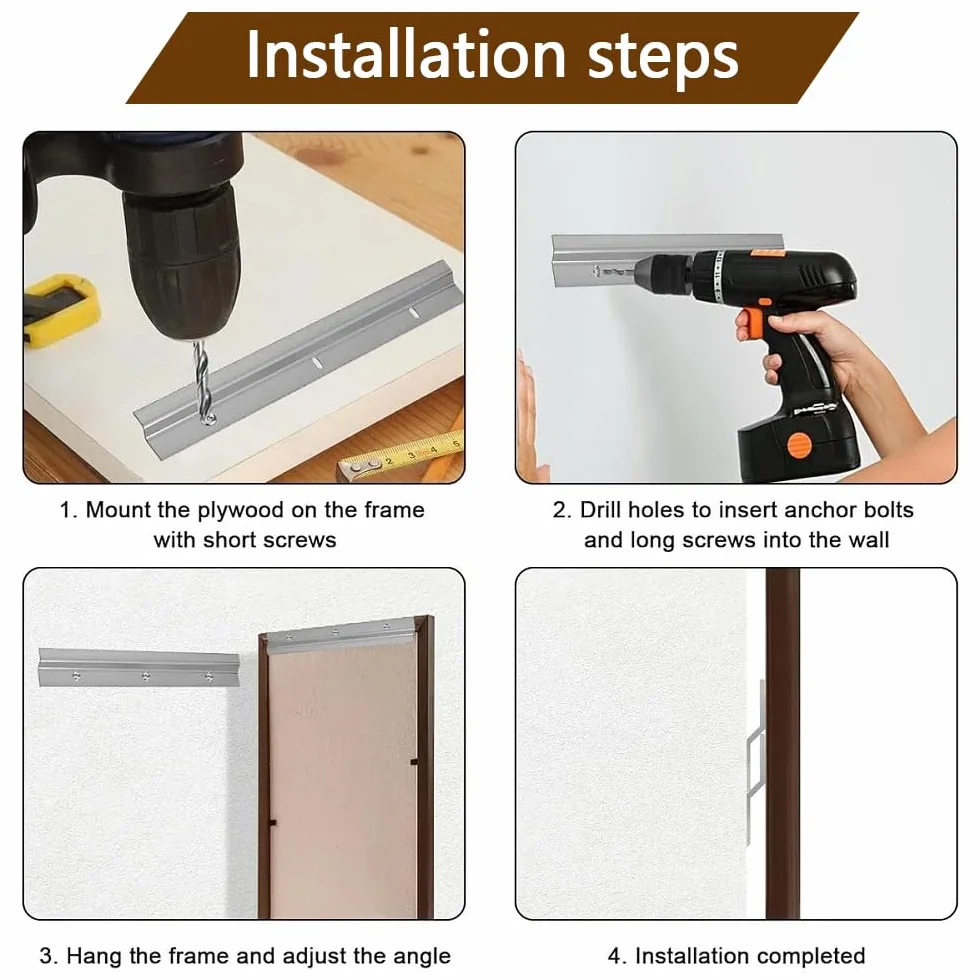 Installation steps

1. Mount the plywood on the frame with short screws

2. Drill holes to insert anchor bolts and long screws into the wall

3. Hang the frame and adjust the angle

4. Installation completed