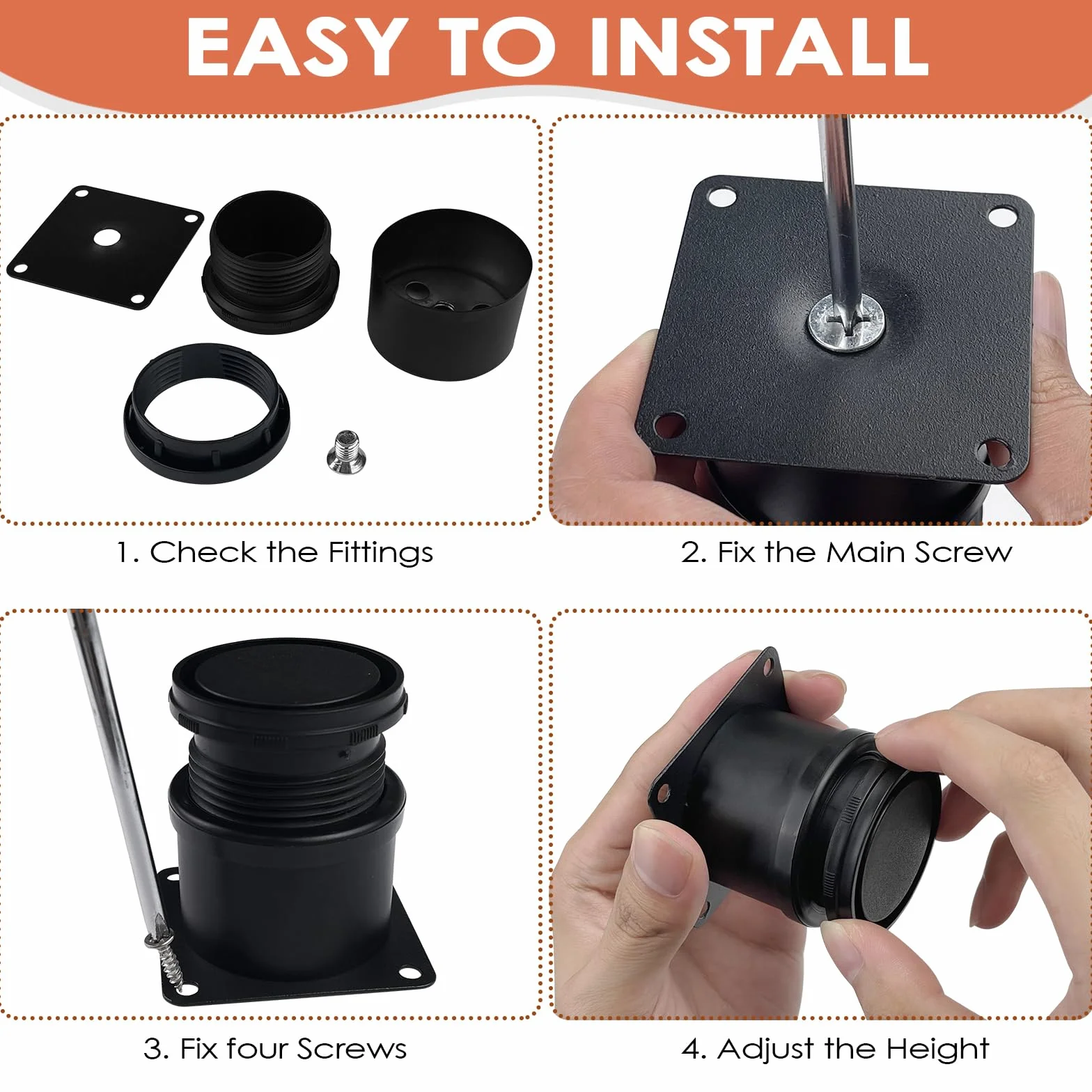 EASY TO INSTALL

1. Check the Fittings

2. Fix the Main Screw

3. Fix four Screws

4. Adjust the Height