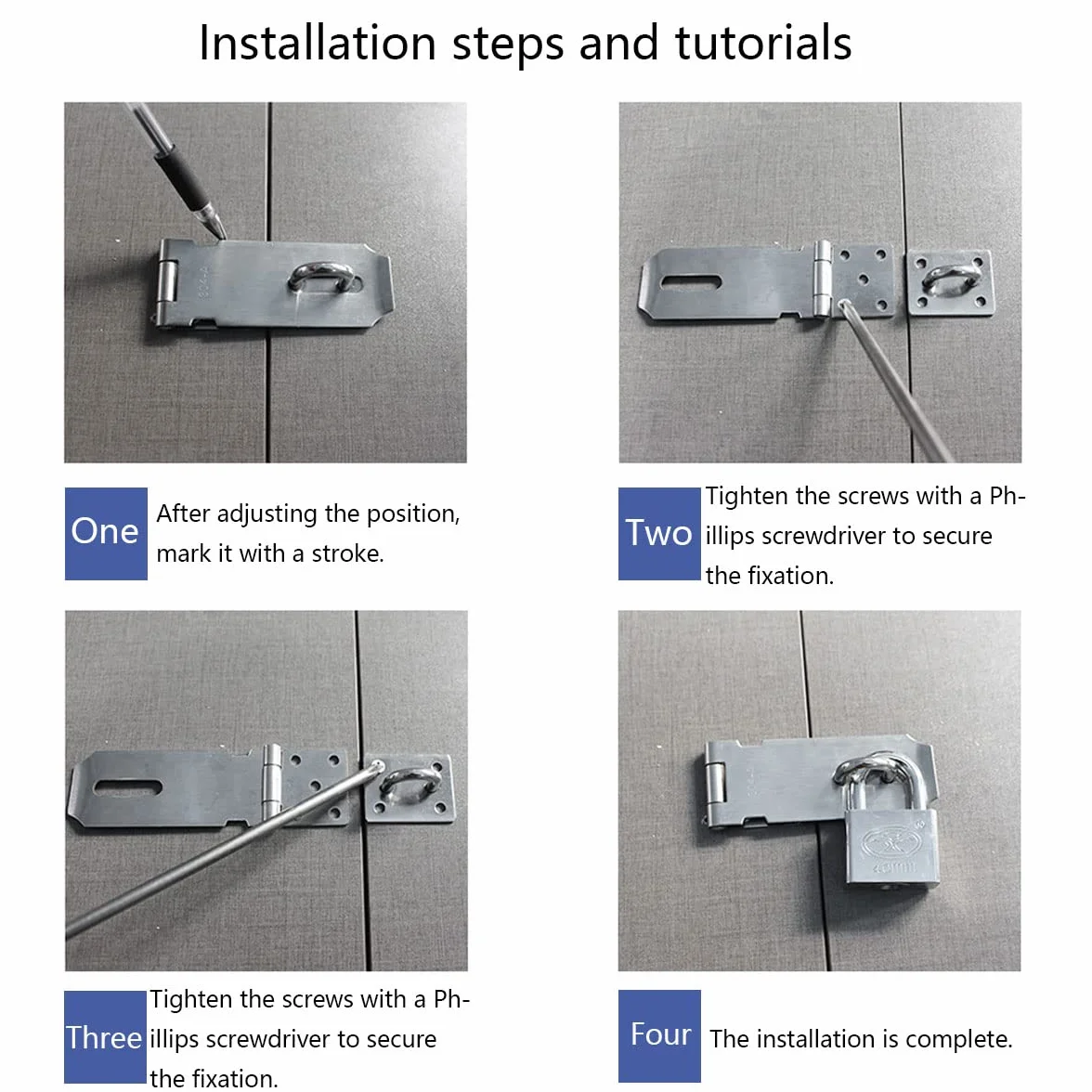 Installation steps and tutorials

One After adjusting the position, mark it with a stroke.

Two Tighten the screws with a Phillips screwdriver to secure the fixation.

Three Tighten the screws with a Phillips screwdriver to secure the fixation.

Four The installation is complete.