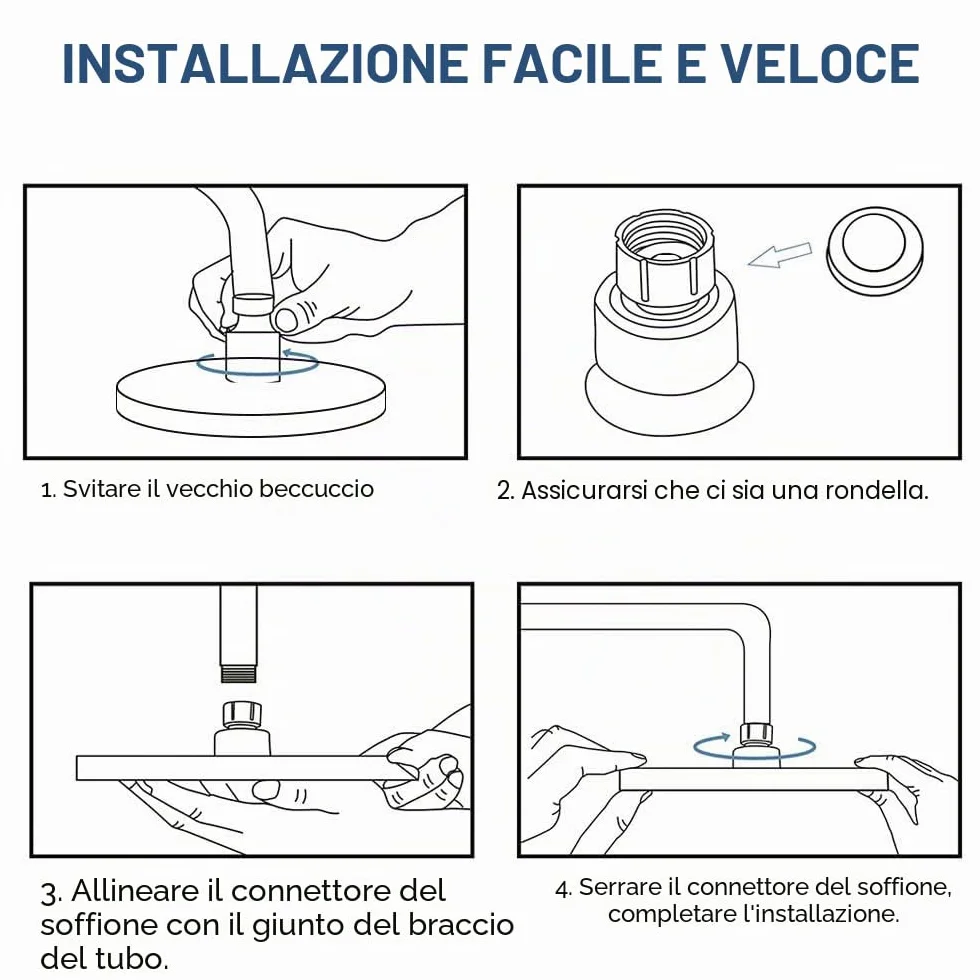 INSTALLAZIONE FACILE E VELOCE

1. Svitare il vecchio beccuccio

2. Assicurarsi che ci sia una rondella.

3. Allineare il connettore del soffione con il giunto del braccio del tubo.

4. Serrare il connettore del soffione, completare l'installazione.