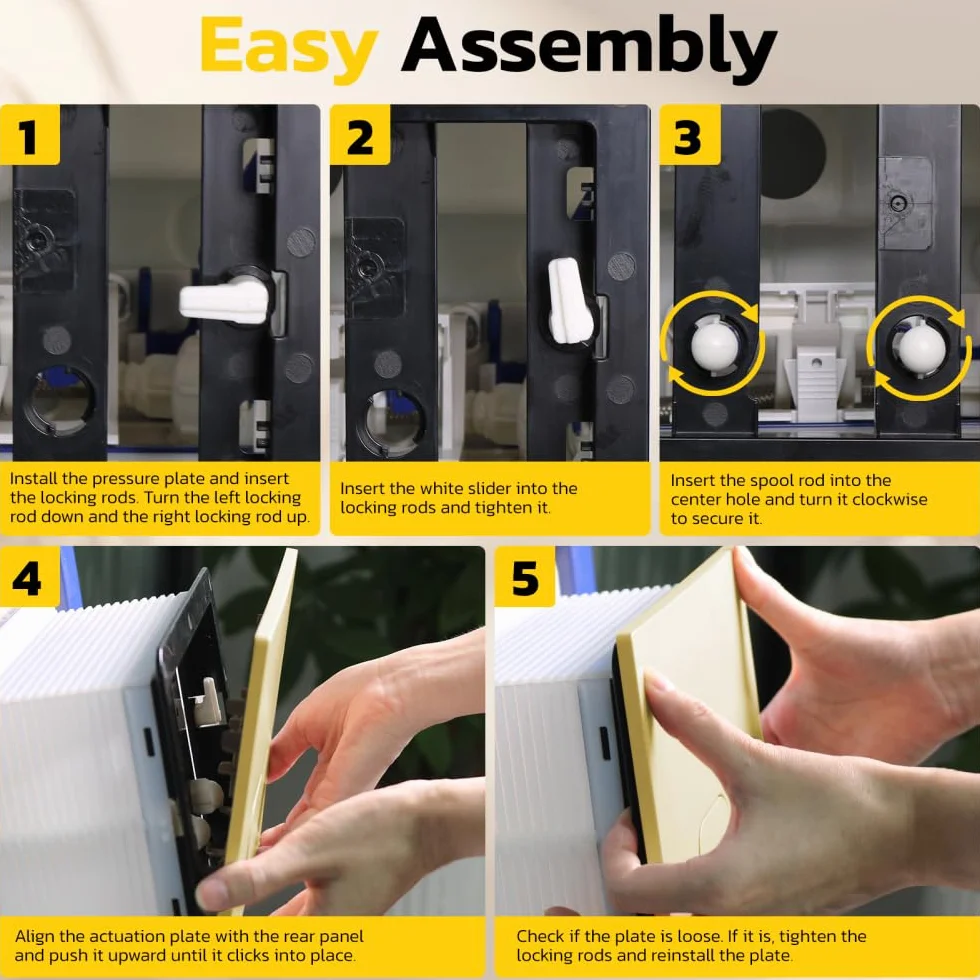 Easy Assembly

1

Install the pressure plate and insert the locking rods. Turn the left locking rod down and the right locking rod up.

2

Insert the white slider into the locking rods and tighten it.

3

Insert the spool rod into the center hole and turn it clockwise to secure it.

4

Align the actuation plate with the rear panel and push it upward until it clicks into place.

5

Check if the plate is loose. If it is, tighten the locking rods and reinstall the plate.