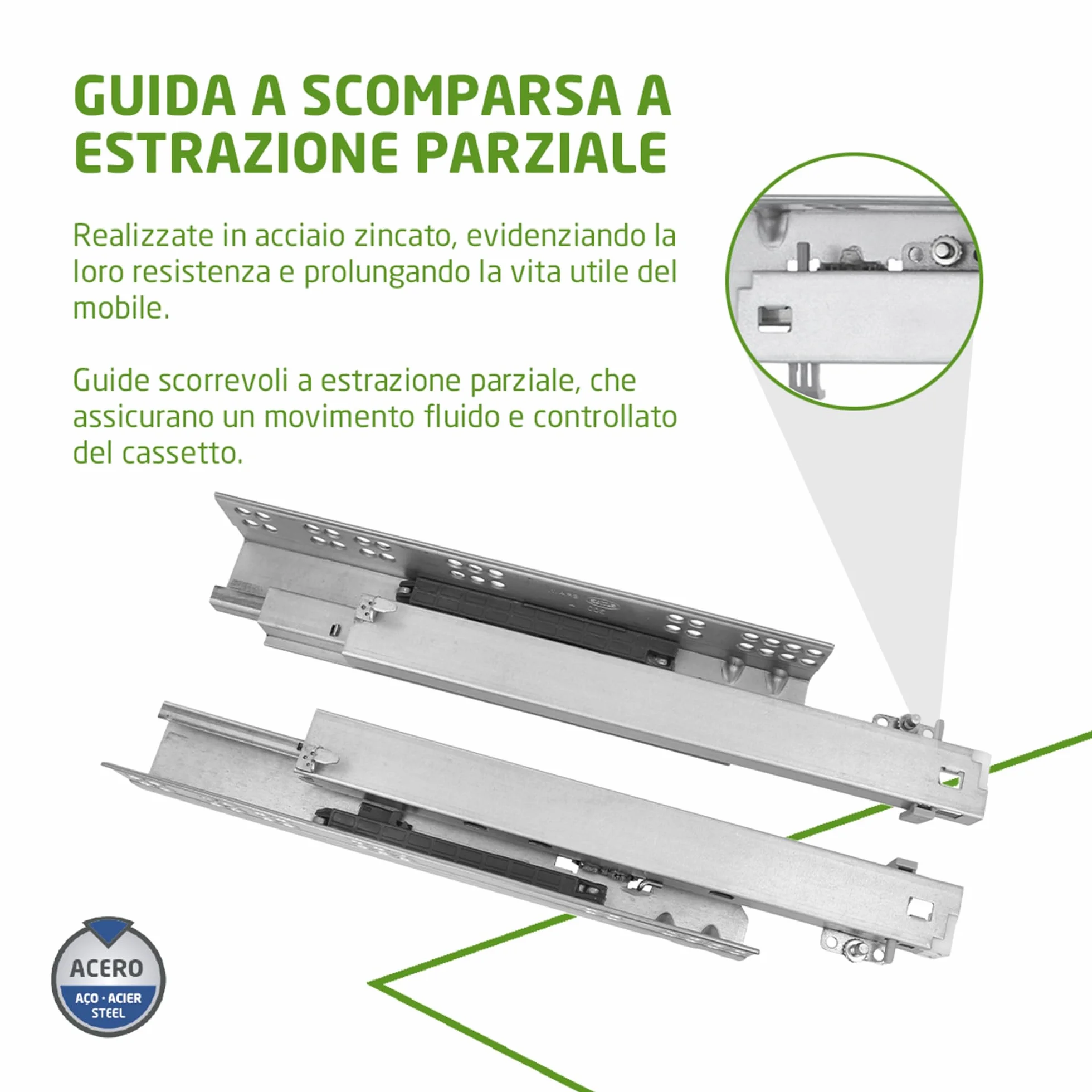 GUIDA A SCOMPARSA A ESTRAZIONE PARZIALE

Realizzate in acciaio zincato, evidenziando la loro resistenza e prolungando la vita utile del mobile.

Guide scorrevoli a estrazione parziale, che assicurano un movimento fluido e controllato del cassetto.

ACERO
AÇO · ACIER
STEEL