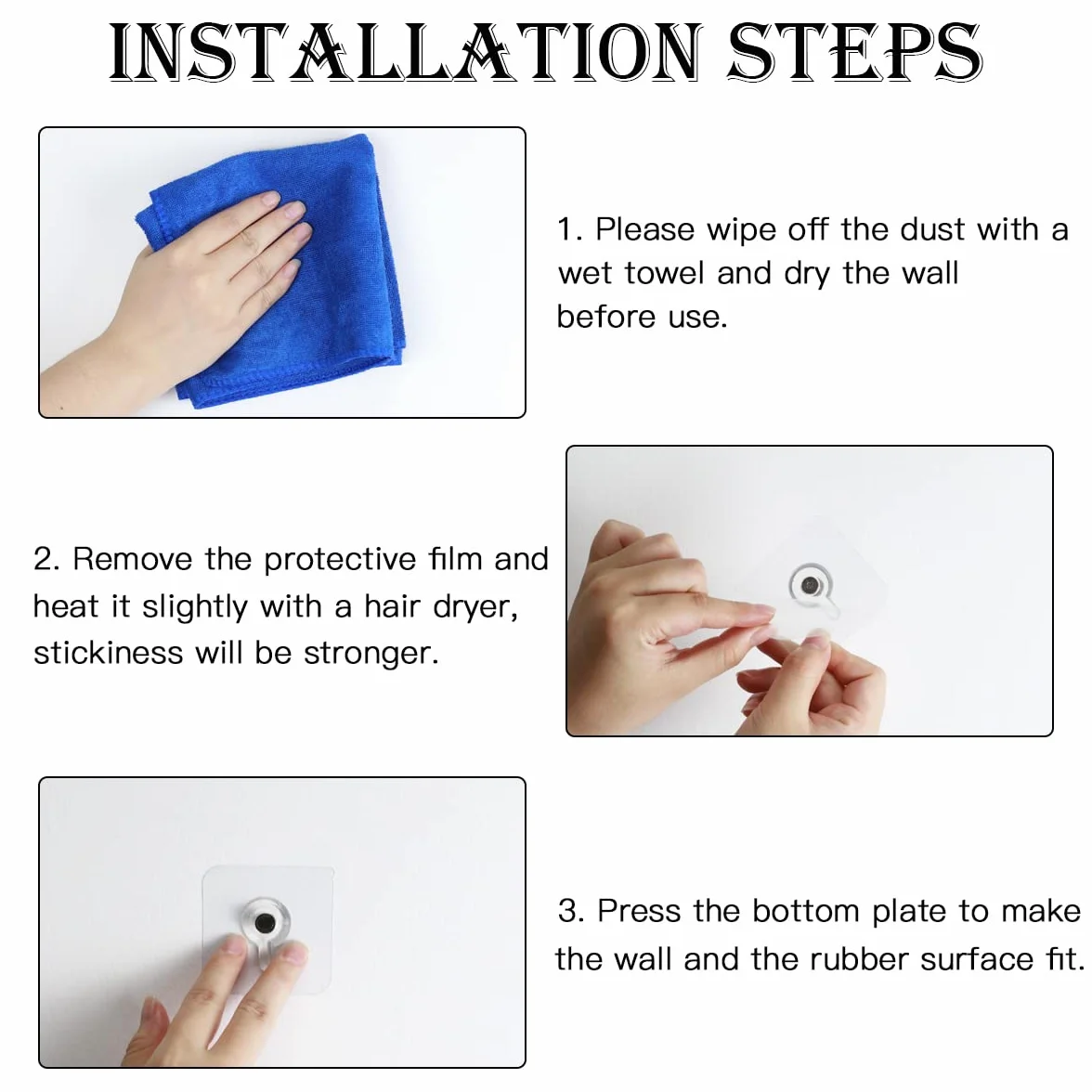 INSTALLATION STEPS

1. Please wipe off the dust with a wet towel and dry the wall before use.

2. Remove the protective film and heat it slightly with a hair dryer, stickiness will be stronger.

3. Press the bottom plate to make the wall and the rubber surface fit.