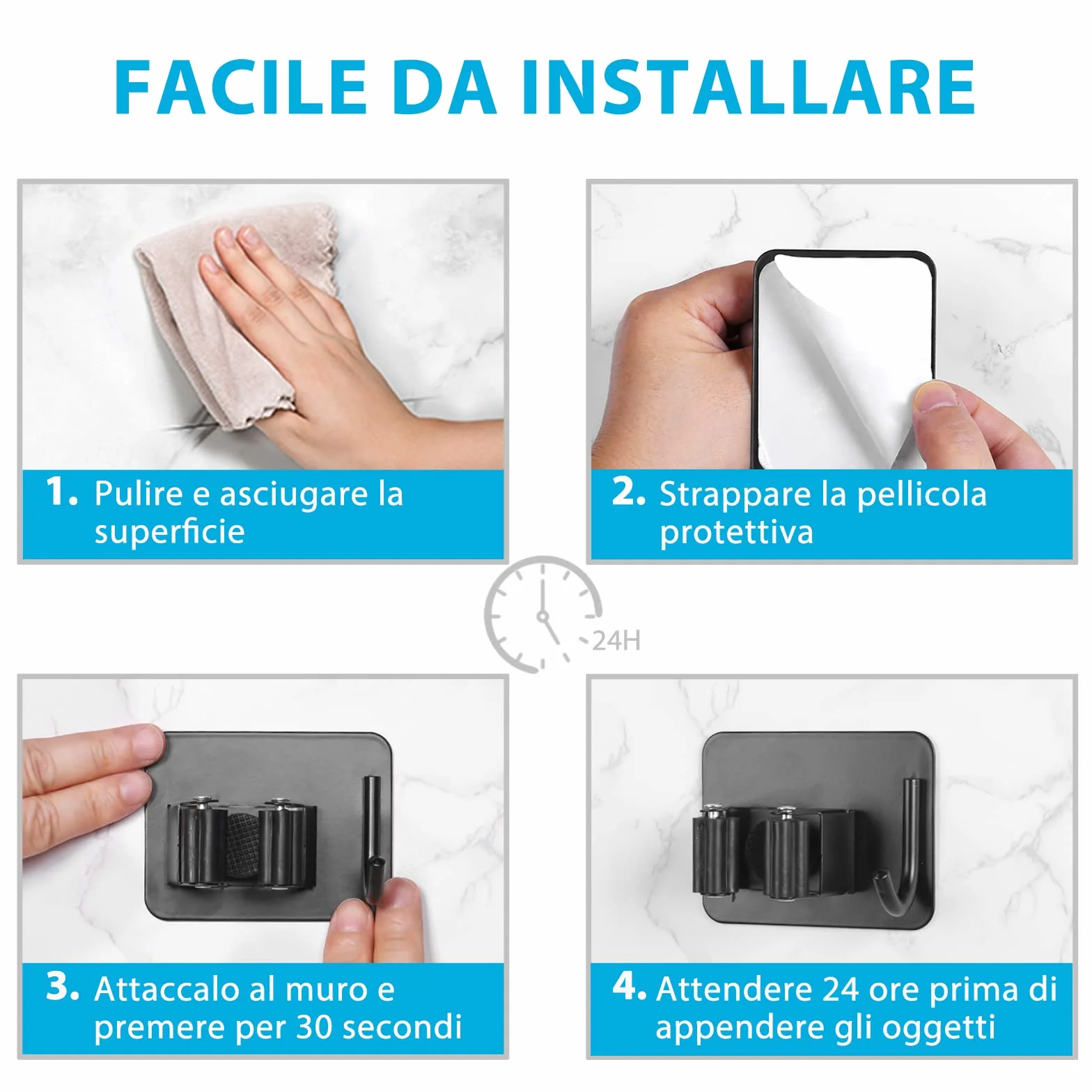 FACILE DA INSTALLARE

1. Pulire e asciugare la superficie

2. Strappare la pellicola protettiva

24H

3. Attaccalo al muro e premere per 30 secondi

4. Attendere 24 ore prima di appendere gli oggetti