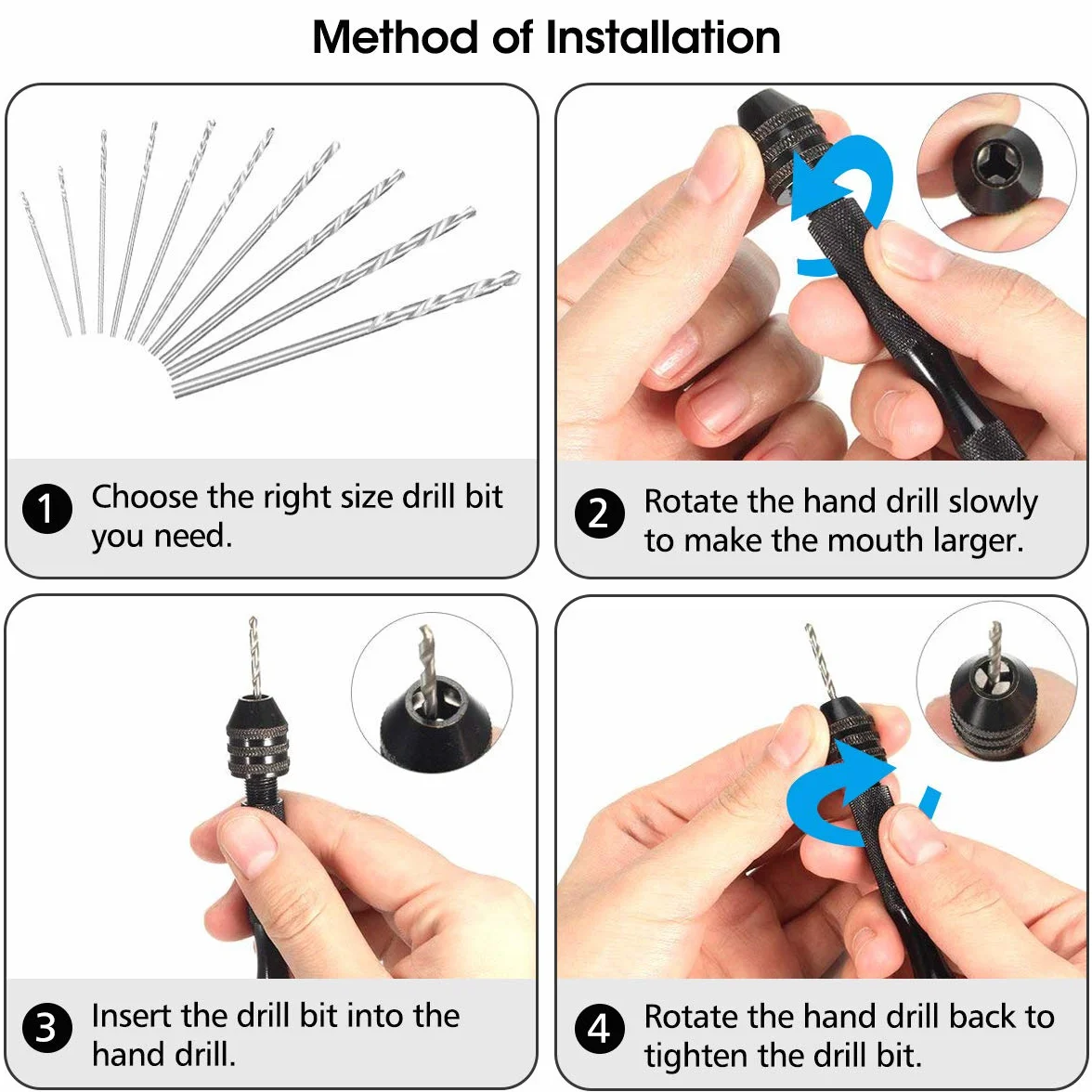 Method of Installation

1 Choose the right size drill bit you need.

2 Rotate the hand drill slowly to make the mouth larger.

3 Insert the drill bit into the hand drill.

4 Rotate the hand drill back to tighten the drill bit.