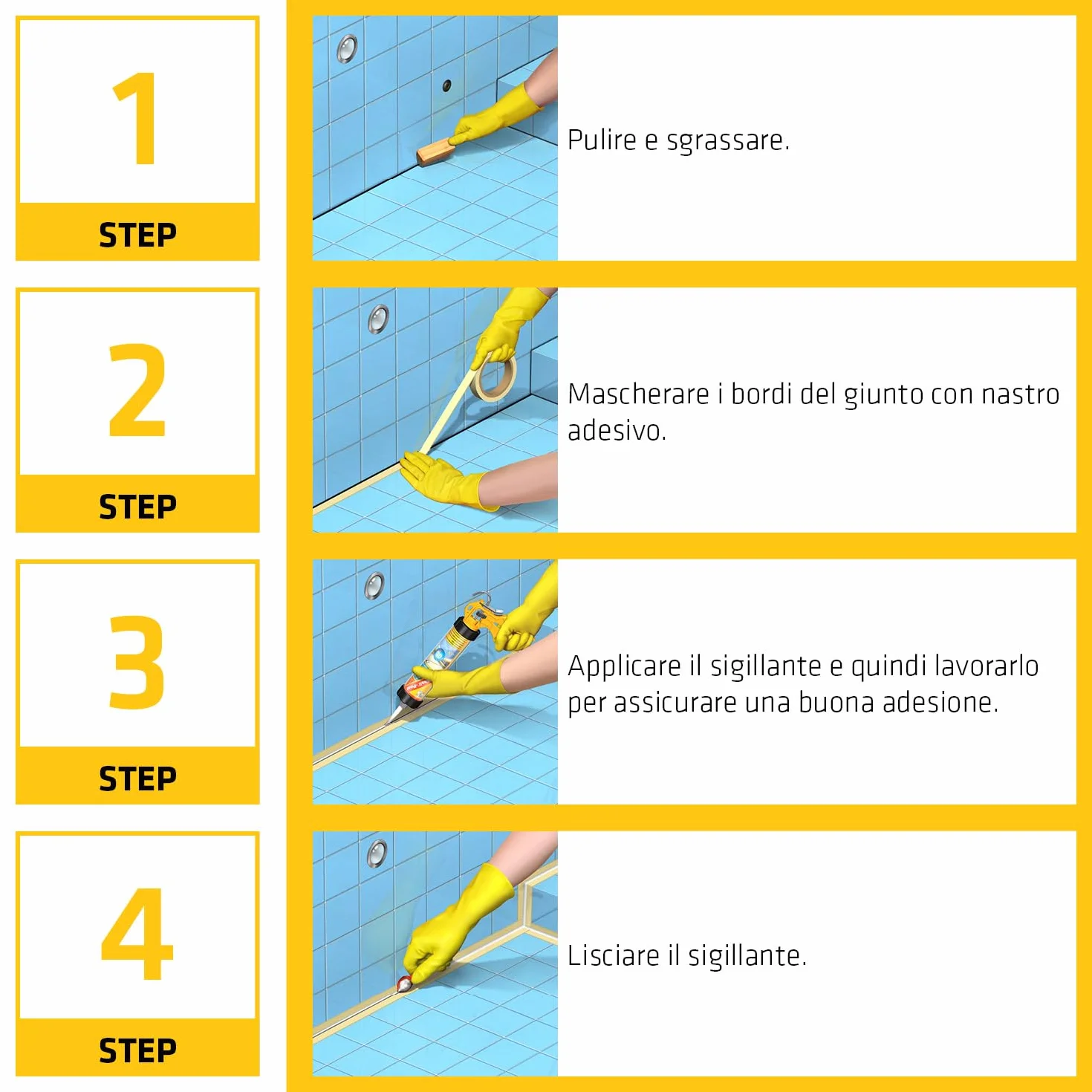 1
STEP

Pulire e sgrassare.

2
STEP

Mascherare i bordi del giunto con nastro adesivo.

3
STEP

Applicare il sigillante e quindi lavorarlo per assicurare una buona adesione.

4
STEP

Lisciare il sigillante.