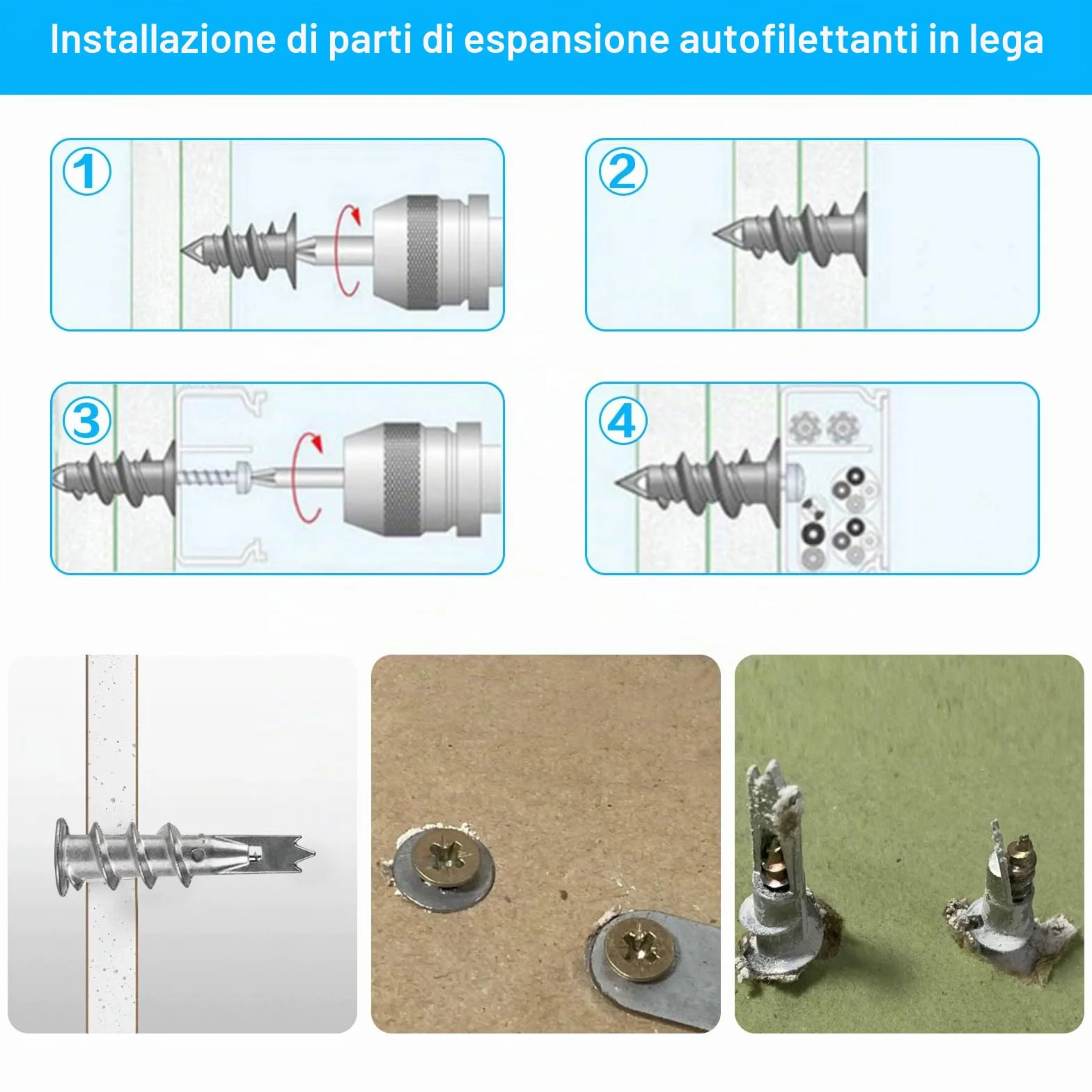 Installazione di parti di espansione autofilettanti in lega

1

2

3

4