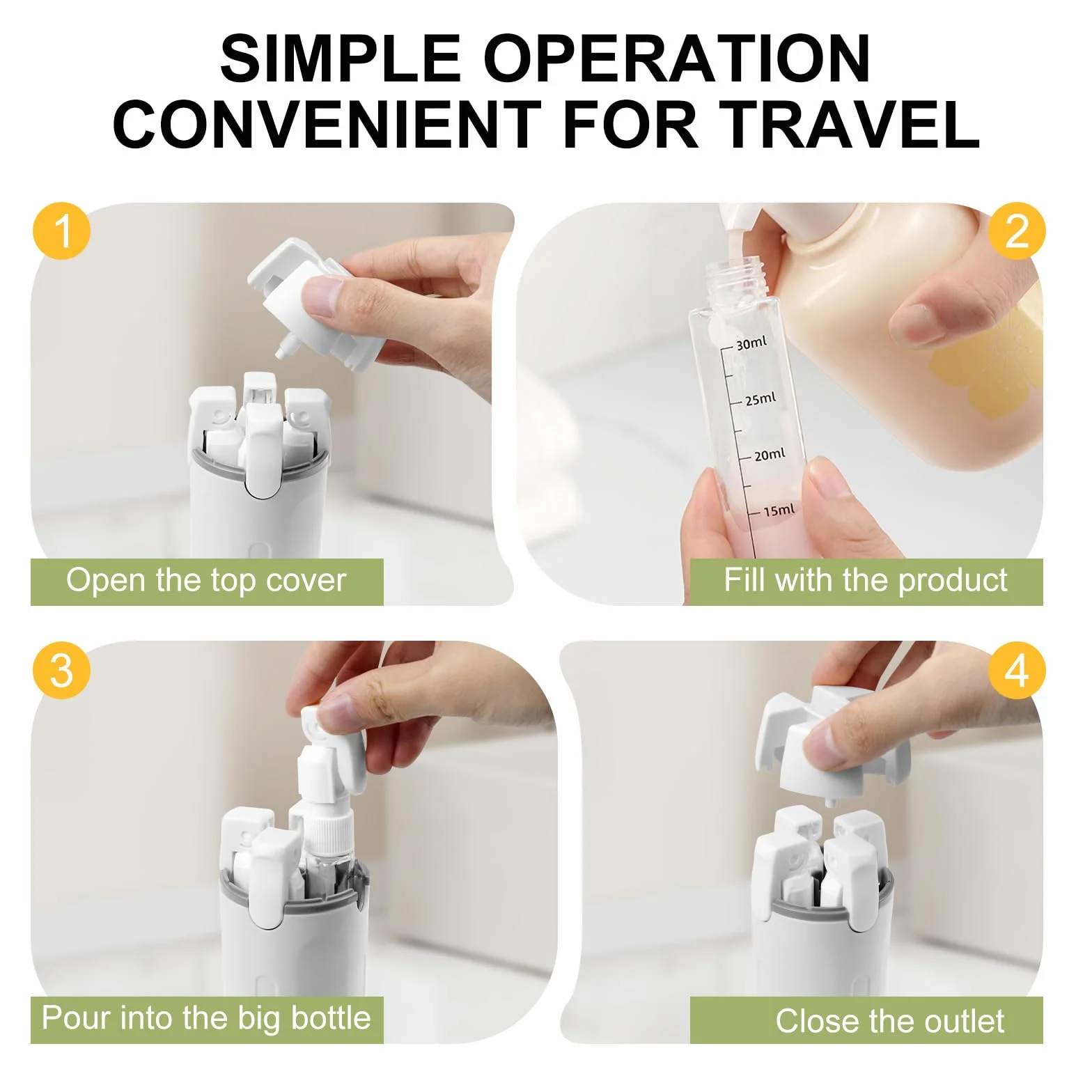 SIMPLE OPERATION
CONVENIENT FOR TRAVEL

1

Open the top cover

2

30ml
25ml
20ml
15ml

Fill with the product

3

Pour into the big bottle

4

Close the outlet