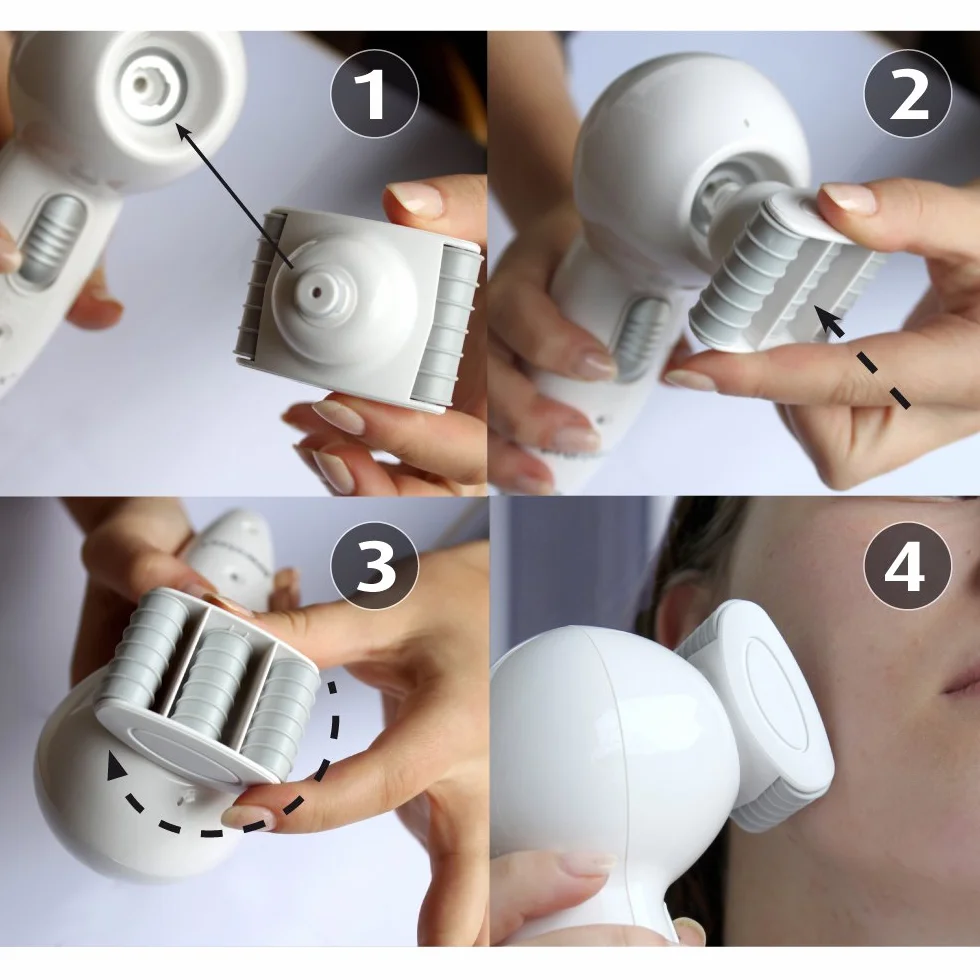 1

2

3

4