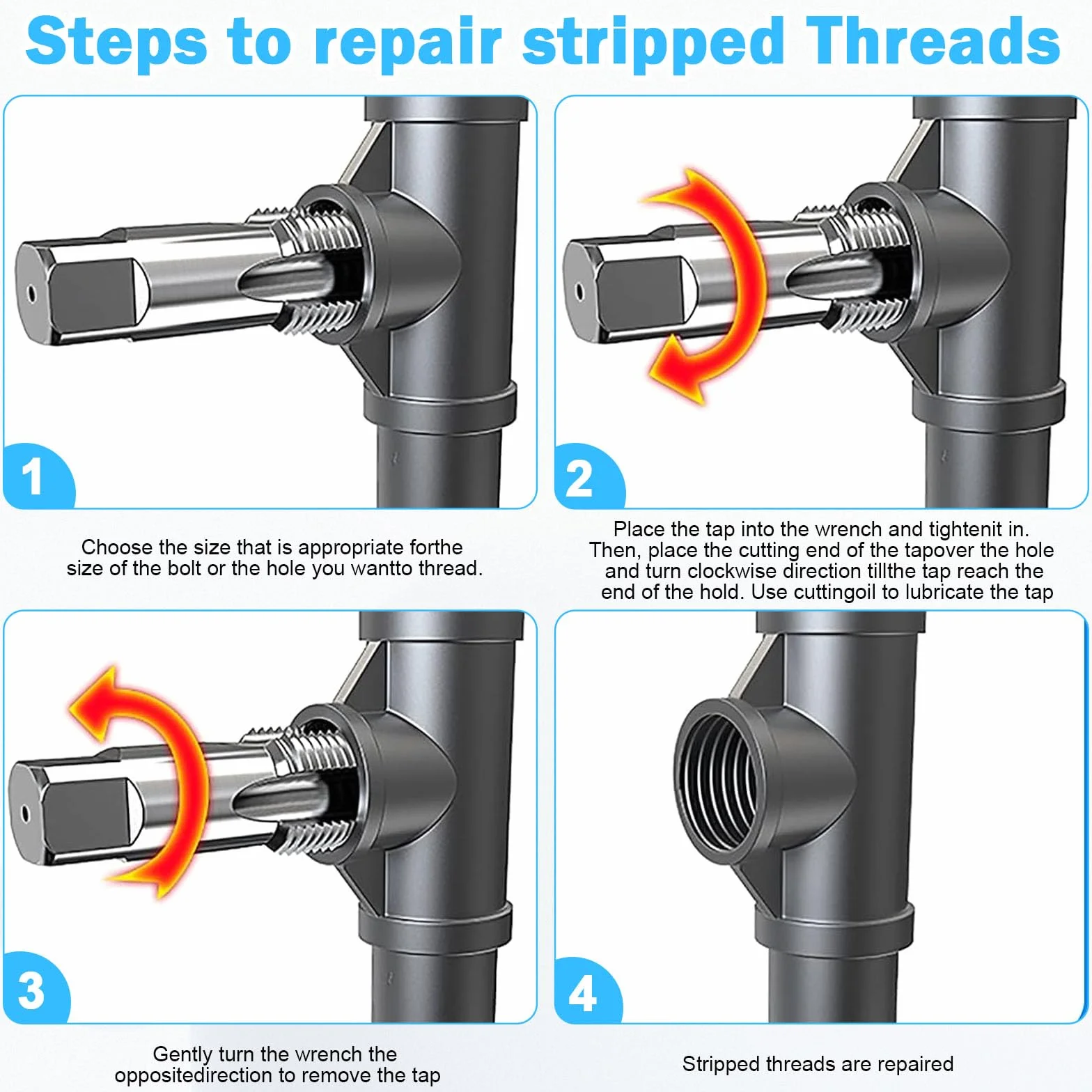 Steps to repair stripped Threads

1

Choose the size that is appropriate forthe size of the bolt or the hole you wantto thread.

2

Place the tap into the wrench and tightenit in. Then, place the cutting end of the tapover the hole and turn clockwise direction tillthe tap reach the end of the hold. Use cuttingoil to lubricate the tap

3

Gently turn the wrench the oppositedirection to remove the tap

4

Stripped threads are repaired