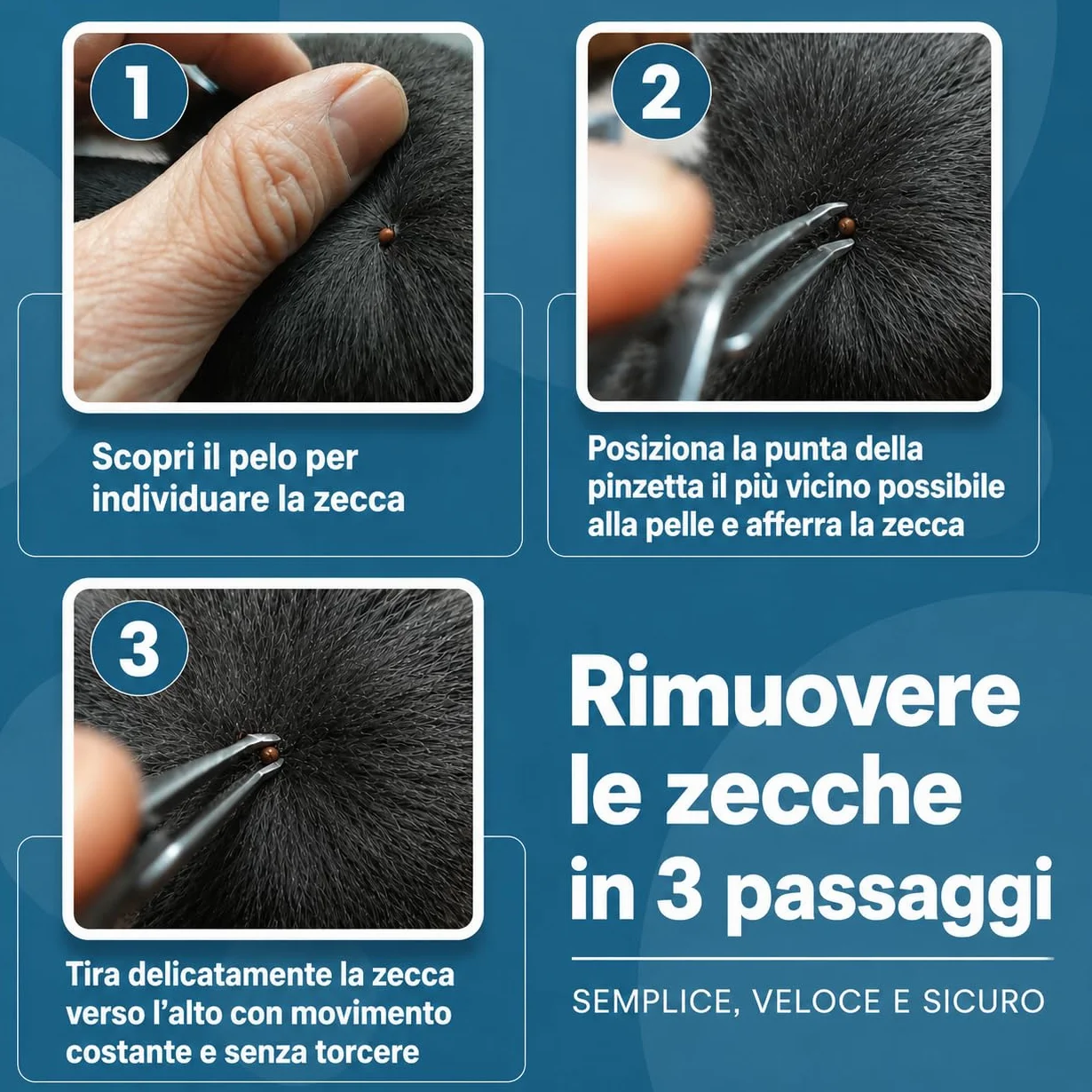 1

Scopri il pelo per individuare la zecca

2

Posiziona la punta della pinzetta il più vicino possibile alla pelle e afferra la zecca

3

Tira delicatamente la zecca verso l'alto con movimento costante e senza torcere

Rimuovere le zecche in 3 passaggi

SEMPLICE, VELOCE E SICURO