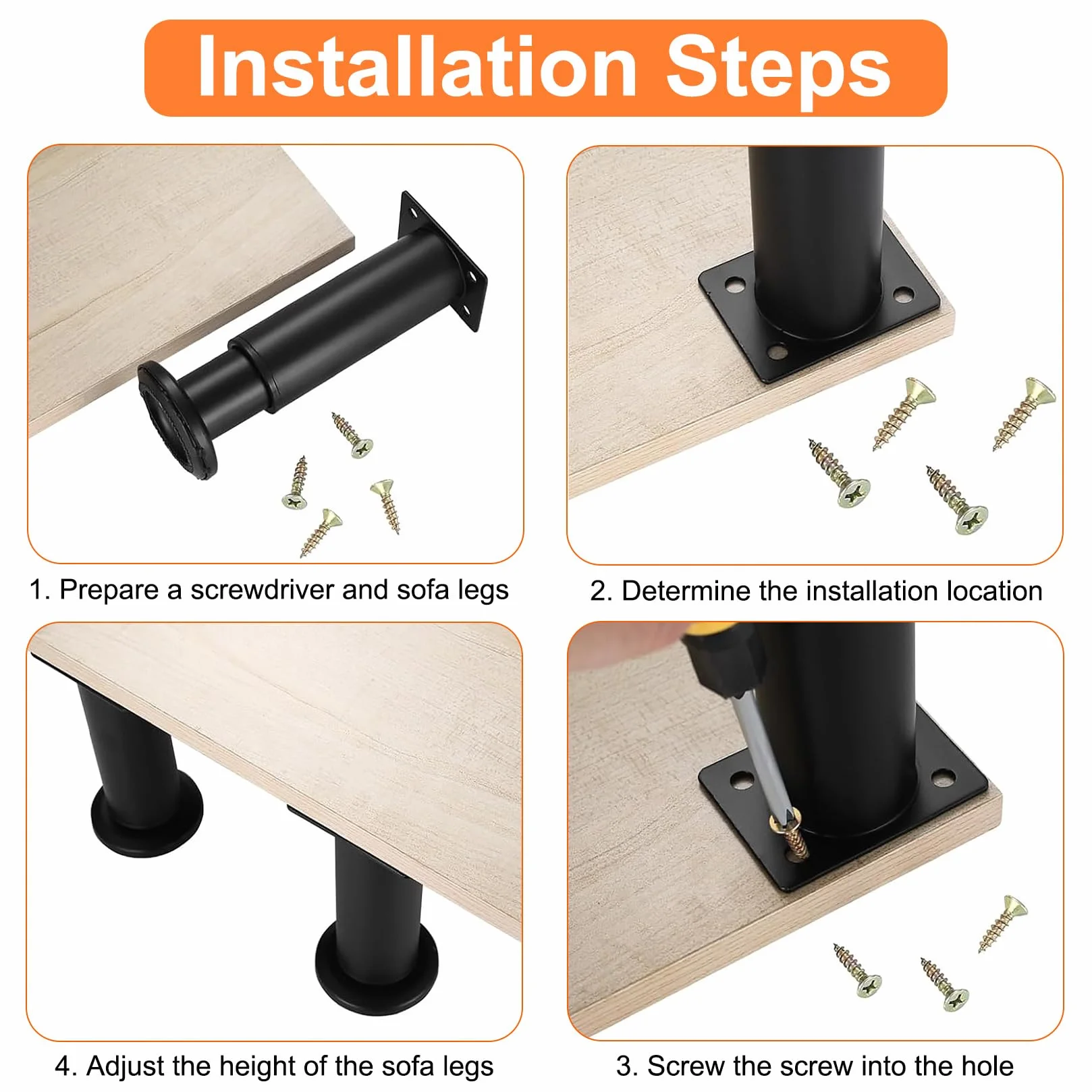 Installation Steps

1. Prepare a screwdriver and sofa legs

2. Determine the installation location

4. Adjust the height of the sofa legs

3. Screw the screw into the hole