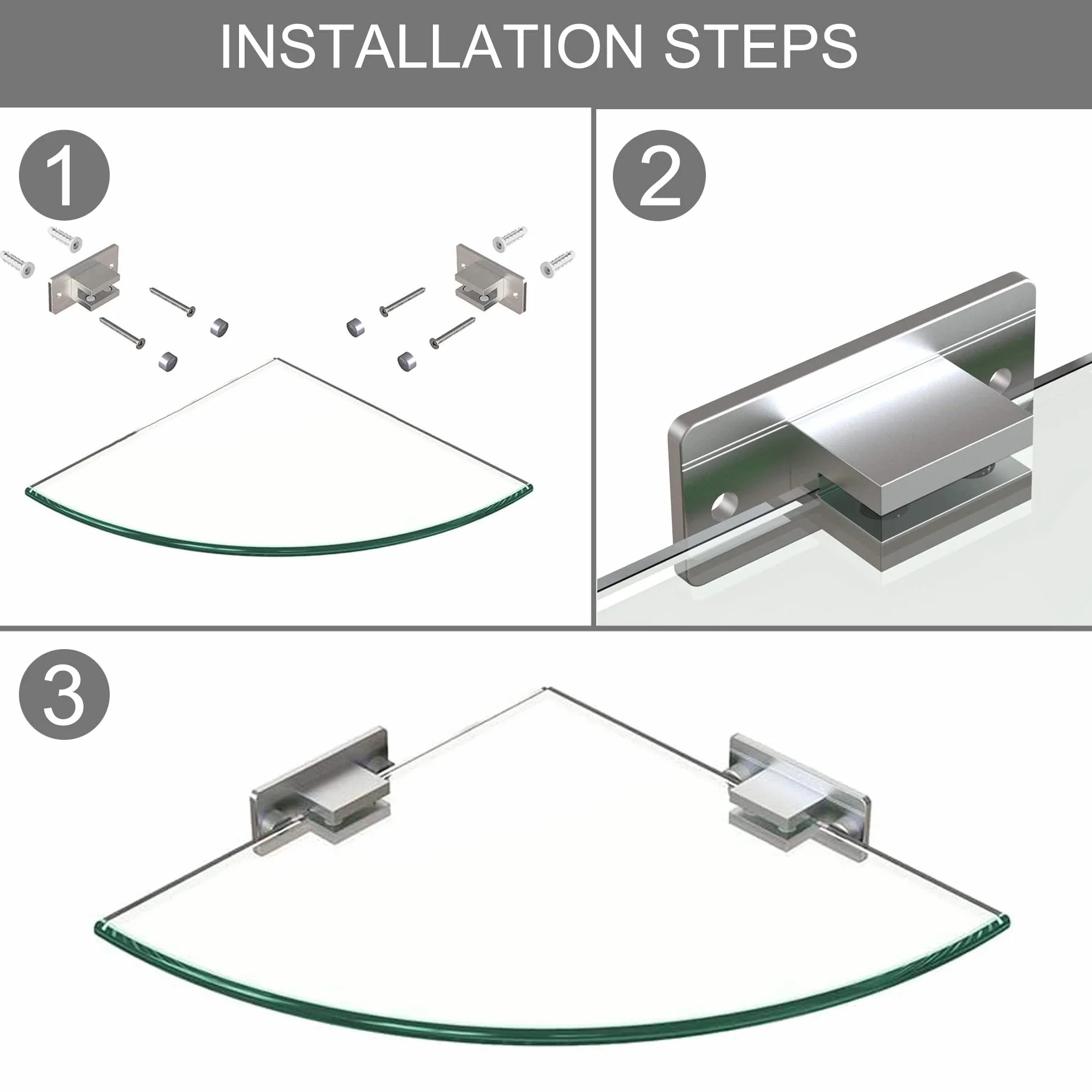 INSTALLATION STEPS

1

2

3