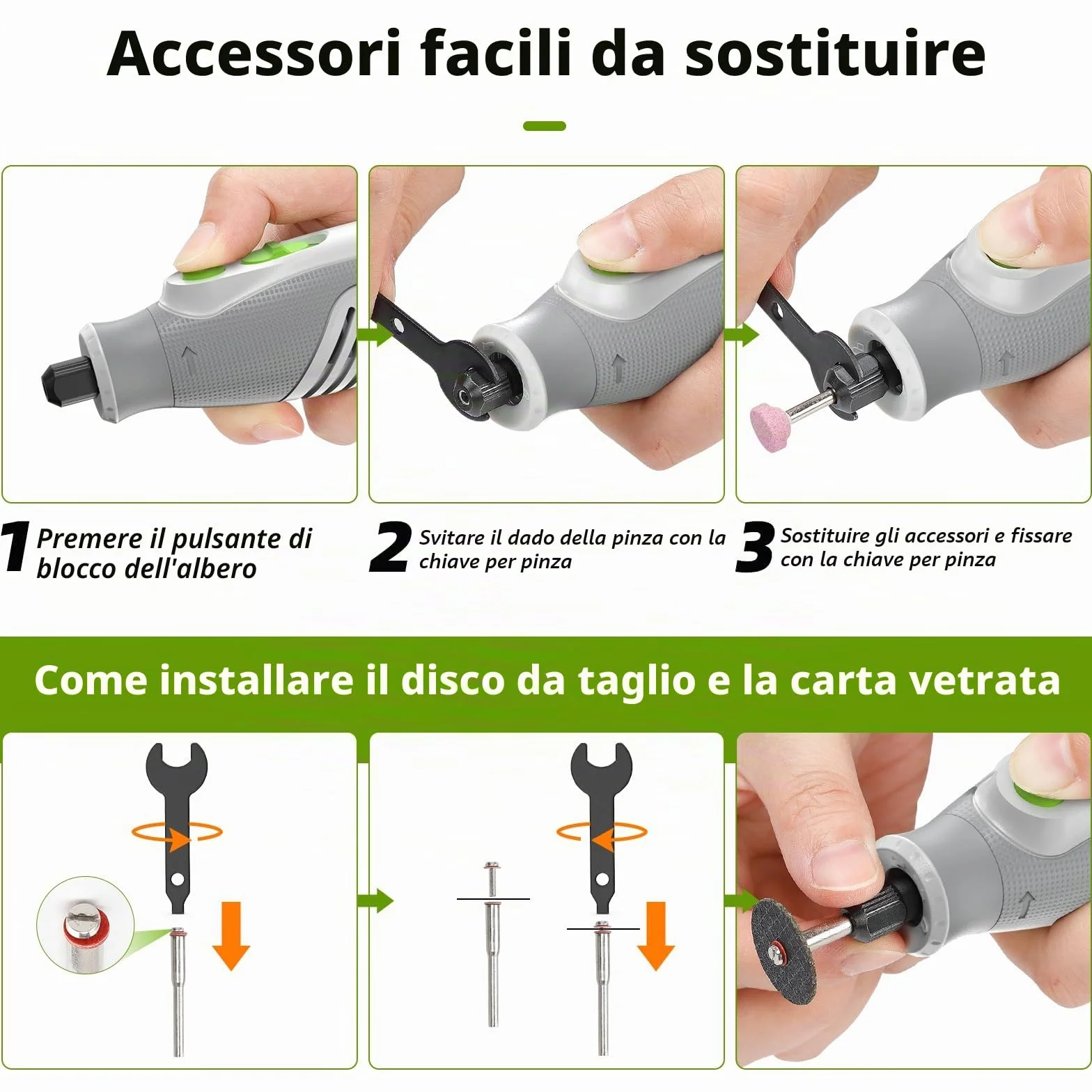 Accessori facili da sostituire

1 Premere il pulsante di blocco dell'albero

2 Svitare il dado della pinza con la chiave per pinza

3 Sostituire gli accessori e fissare con la chiave per pinza

Come installare il disco da taglio e la carta vetrata