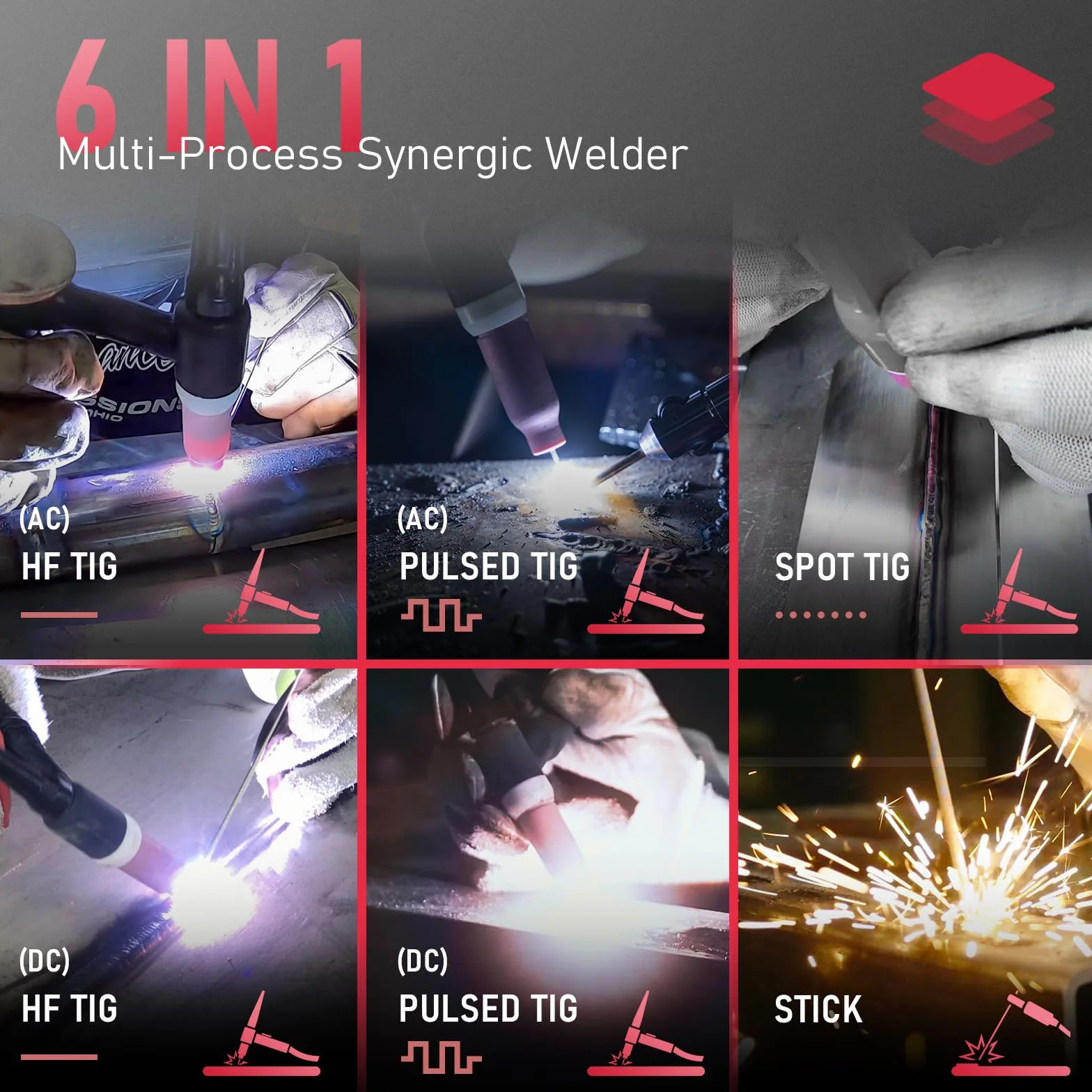 6 IN 1
Multi-Process Synergic Welder

(AC)
HF TIG

(AC)
PULSED TIG

SPOT TIG

(DC)
HF TIG

(DC)
PULSED TIG

STICK