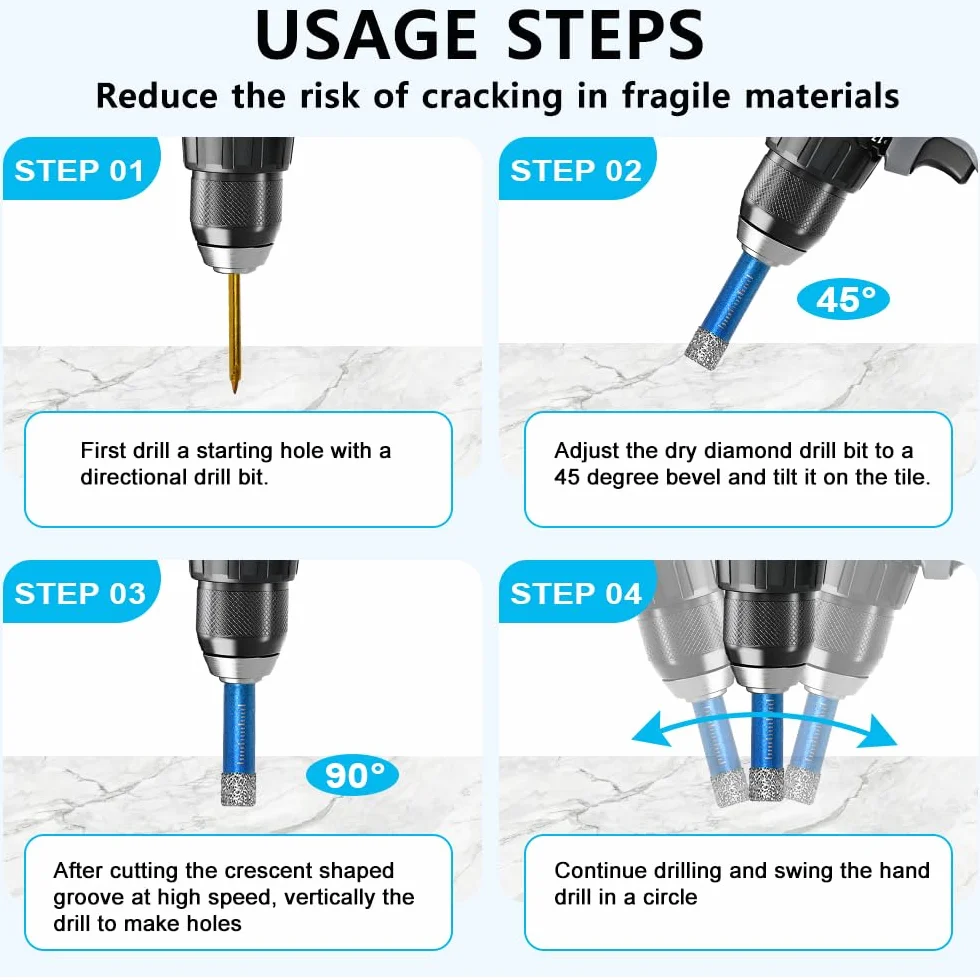 USAGE STEPS

Reduce the risk of cracking in fragile materials

STEP 01

First drill a starting hole with a directional drill bit.

STEP 02

45°

Adjust the dry diamond drill bit to a 45 degree bevel and tilt it on the tile.

STEP 03

90°

After cutting the crescent shaped groove at high speed, vertically the drill to make holes

STEP 04

Continue drilling and swing the hand drill in a circle