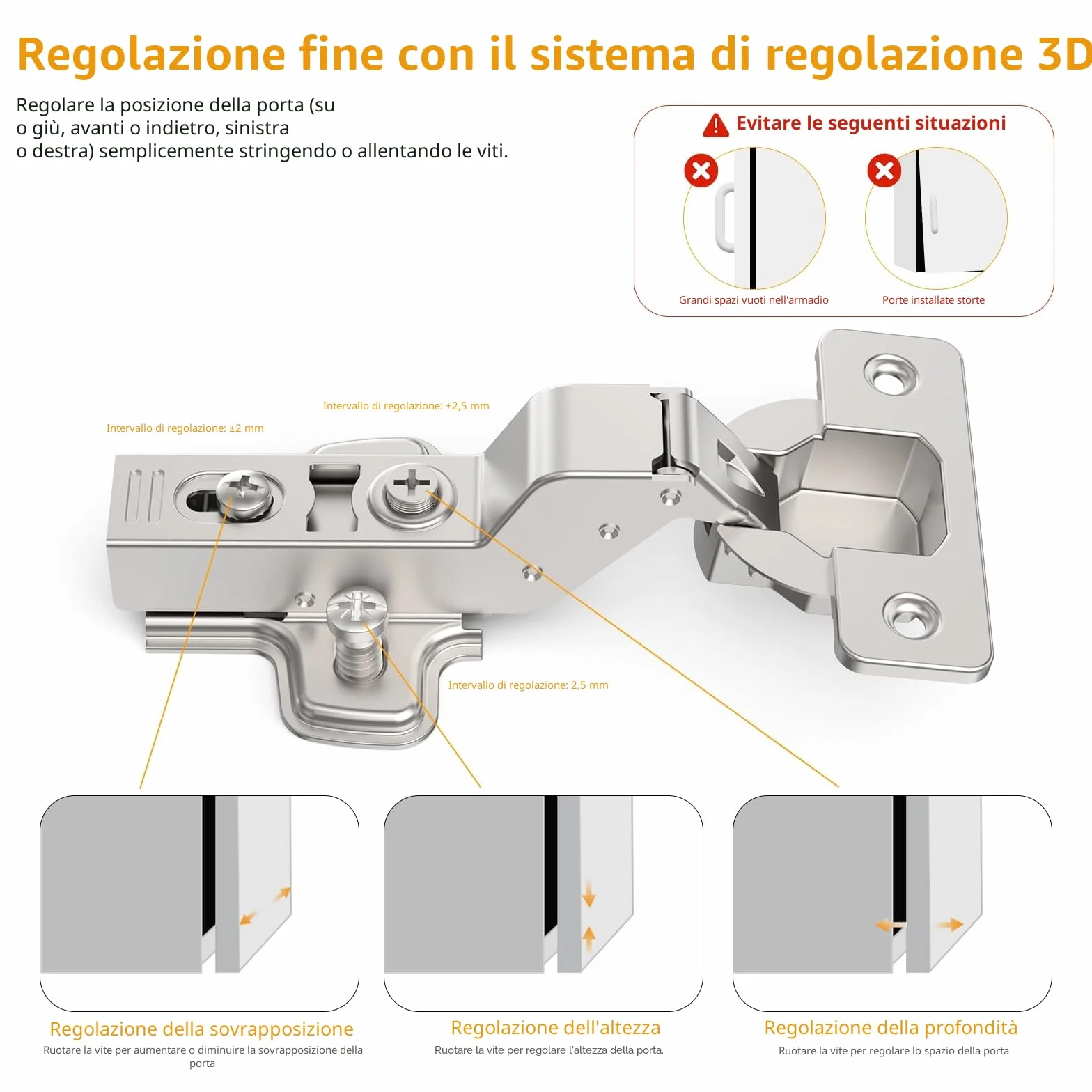 Regolazione fine con il sistema di regolazione 3D

Regolare la posizione della porta (su o giù, avanti o indietro, sinistra o destra) semplicemente stringendo o allentando le viti.

Evitare le seguenti situazioni

Grandi spazi vuoti nell'armadio

Porte installate storte

Intervallo di regolazione: +2,5 mm

Intervallo di regolazione: ±2 mm

Intervallo di regolazione: 2,5 mm

Regolazione della sovrapposizione
Ruotare la vite per aumentare o diminuire la sovrapposizione della porta

Regolazione dell'altezza
Ruotare la vite per regolare l'altezza della porta.

Regolazione della profondità
Ruotare la vite per regolare lo spazio della porta