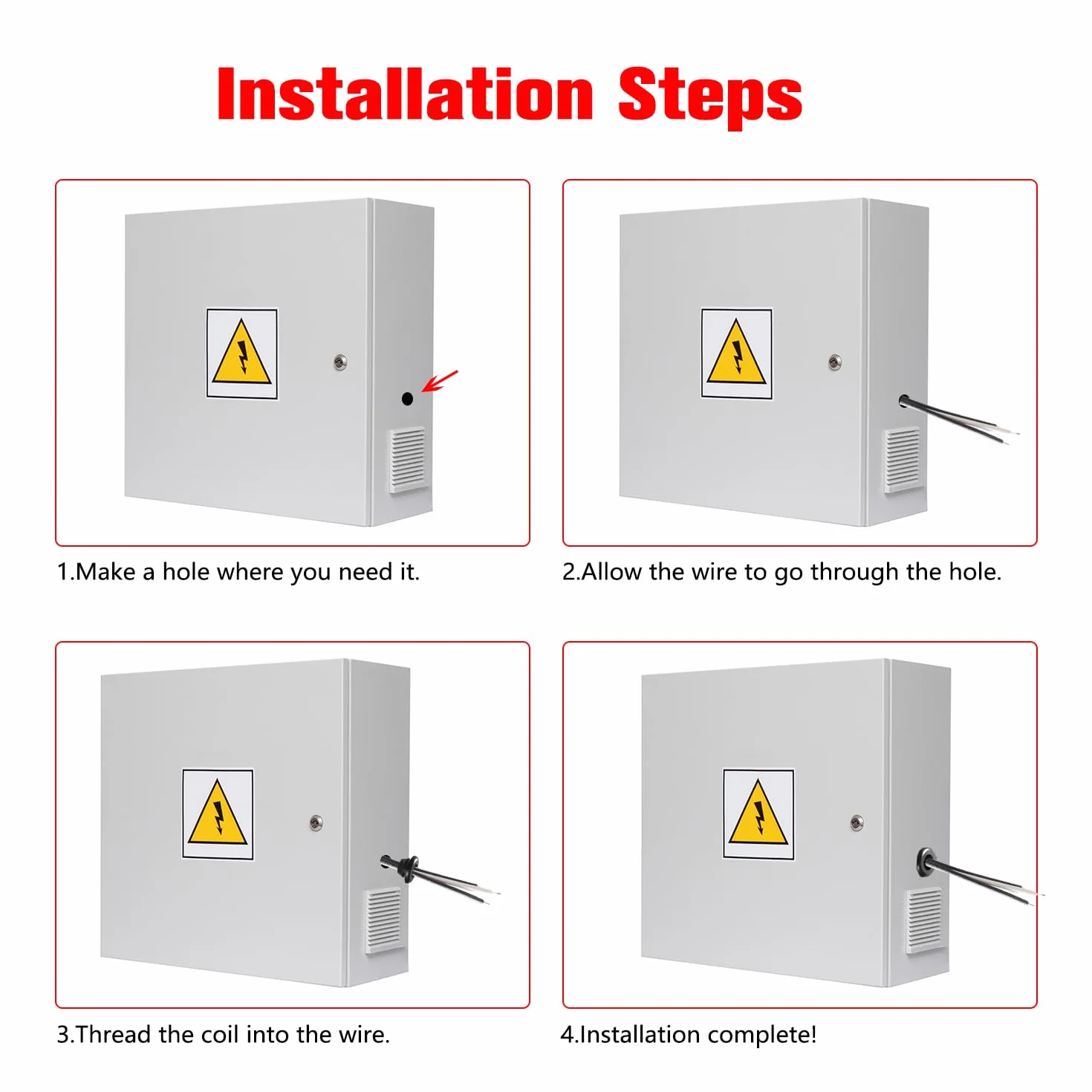 Installation Steps

1.Make a hole where you need it.

2.Allow the wire to go through the hole.

3.Thread the coil into the wire.

4.Installation complete!