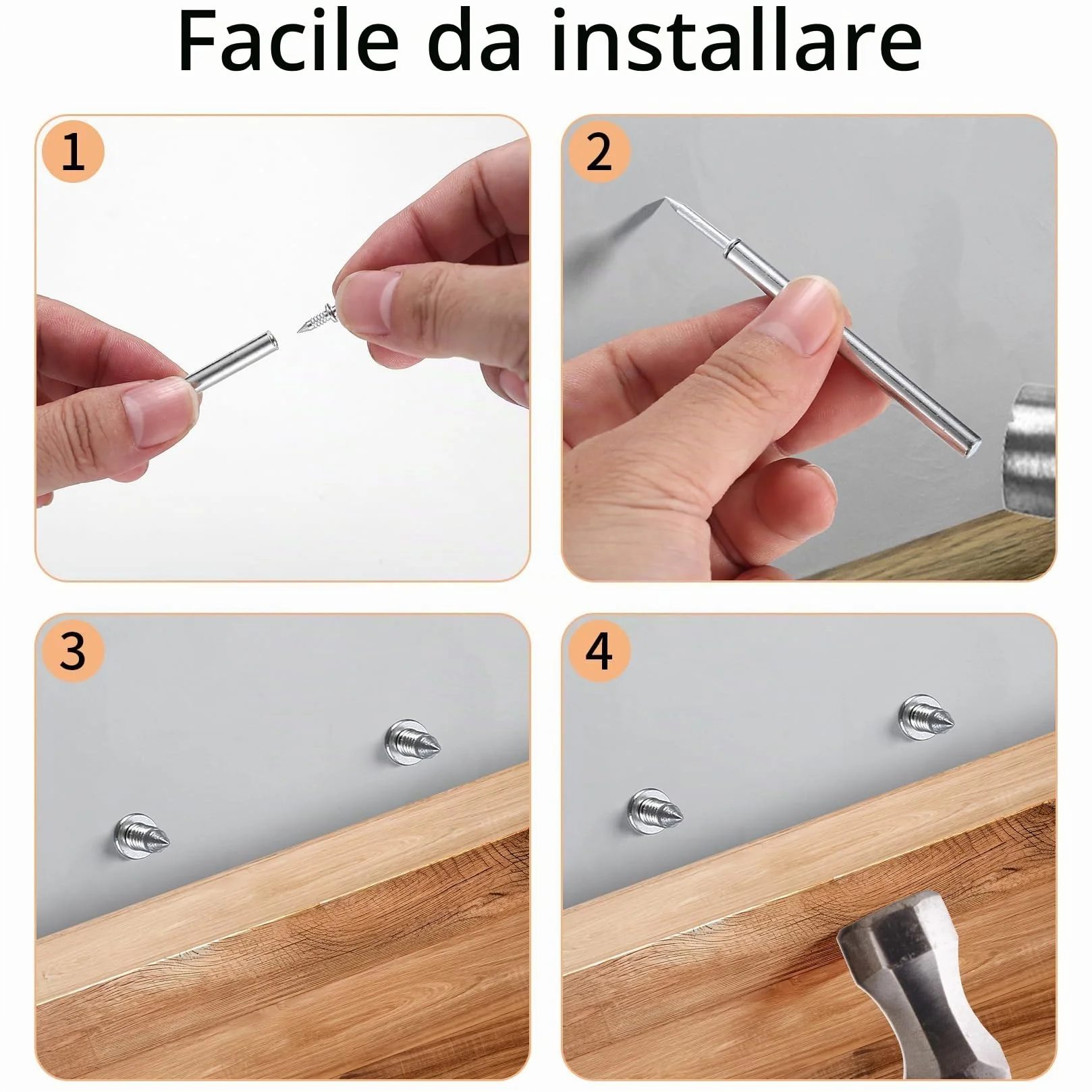 Facile da installare

1

2

3

4