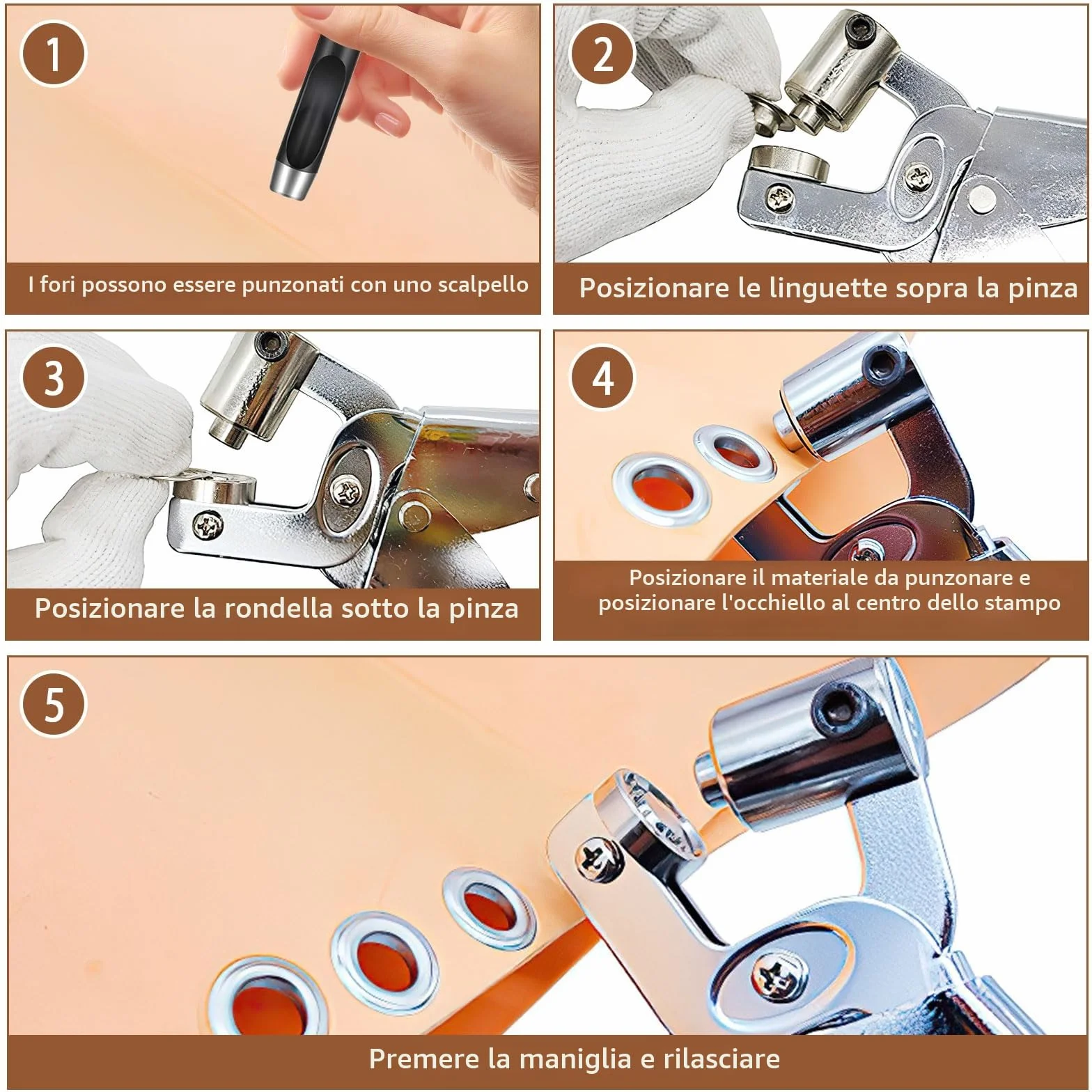 1

I fori possono essere punzonati con uno scalpello

2

Posizionare le linguette sopra la pinza

3

Posizionare la rondella sotto la pinza

4

Posizionare il materiale da punzonare e posizionare l'occhiello al centro dello stampo

5

Premere la maniglia e rilasciare