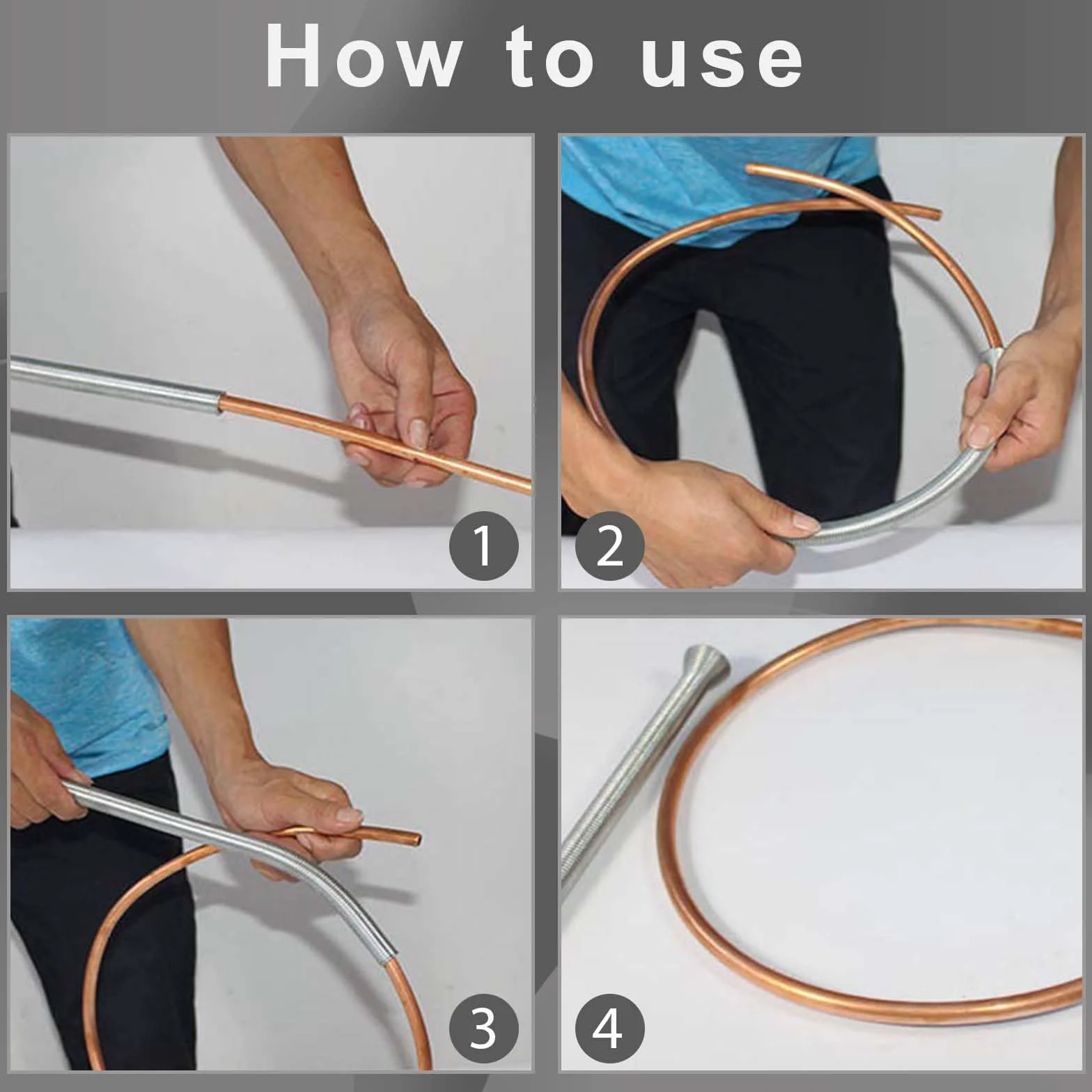 How to use

1

2

3

4