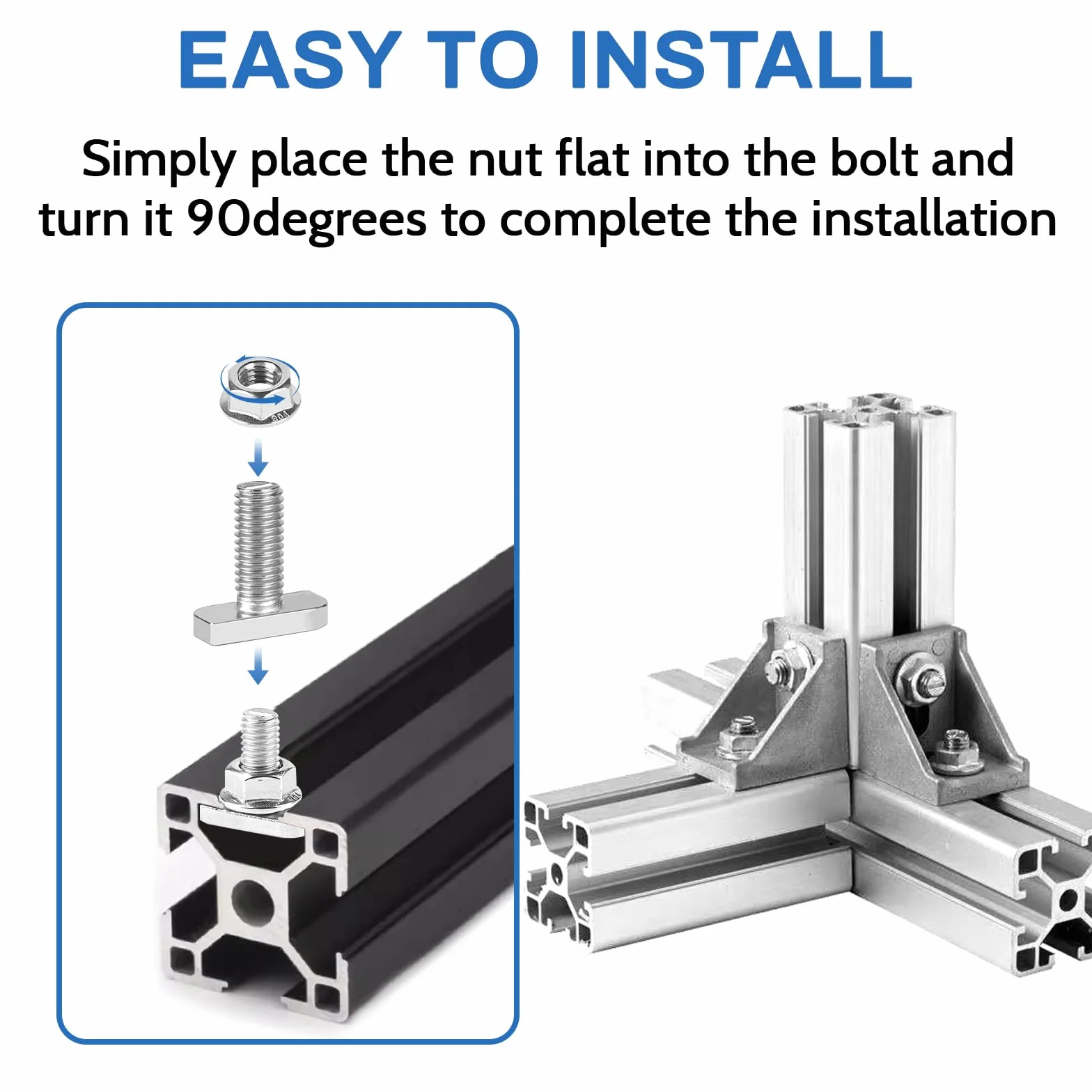 EASY TO INSTALL

Simply place the nut flat into the bolt and turn it 90degrees to complete the installation